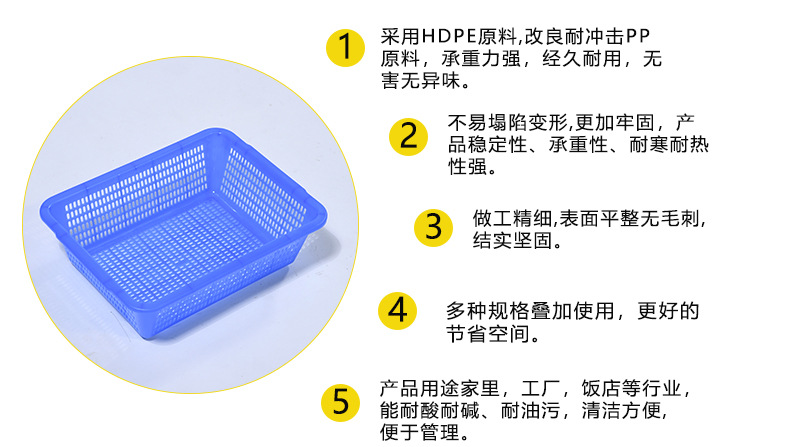 1 采用HDPE原料,改良耐冲击PP原料，承重力强，经久耐用，无害无异味。

2 不易塌陷变形,更加牢固，产品稳定性、承重性、耐寒耐热性强。

3 做工精细,表面平整无毛刺,结实坚固。

4 多种规格叠加使用，更好的节省空间。

5 产品用途家里，工厂，饭店等行业，能耐酸耐碱、耐油污，清洁方便，便于管理。