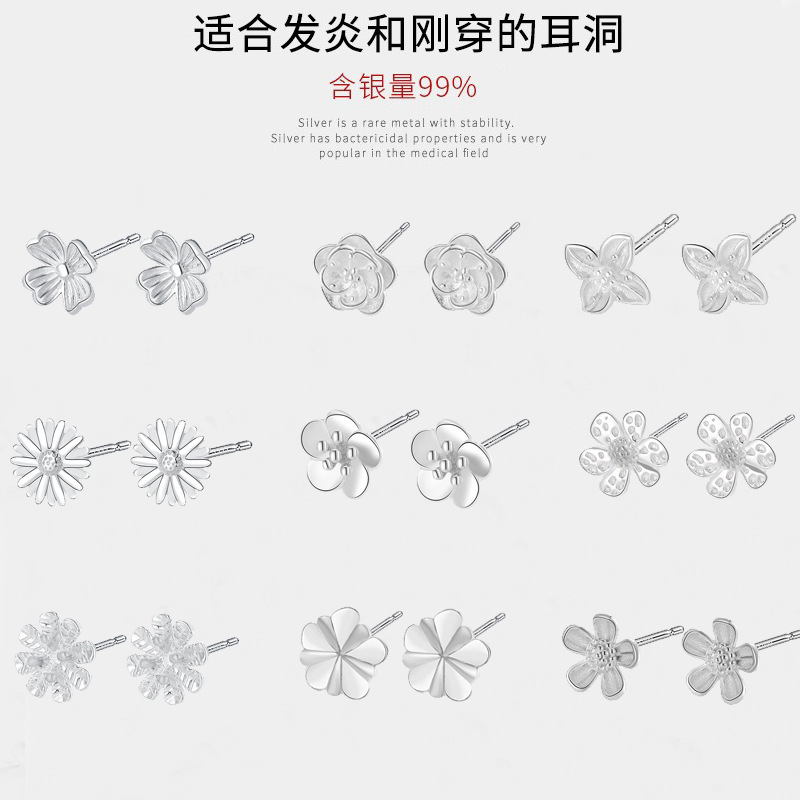 适合发炎和刚穿的耳洞

含银量99%

Silver is a rare metal with stability.
Silver has bactericidal properties and is very popular in the medical field