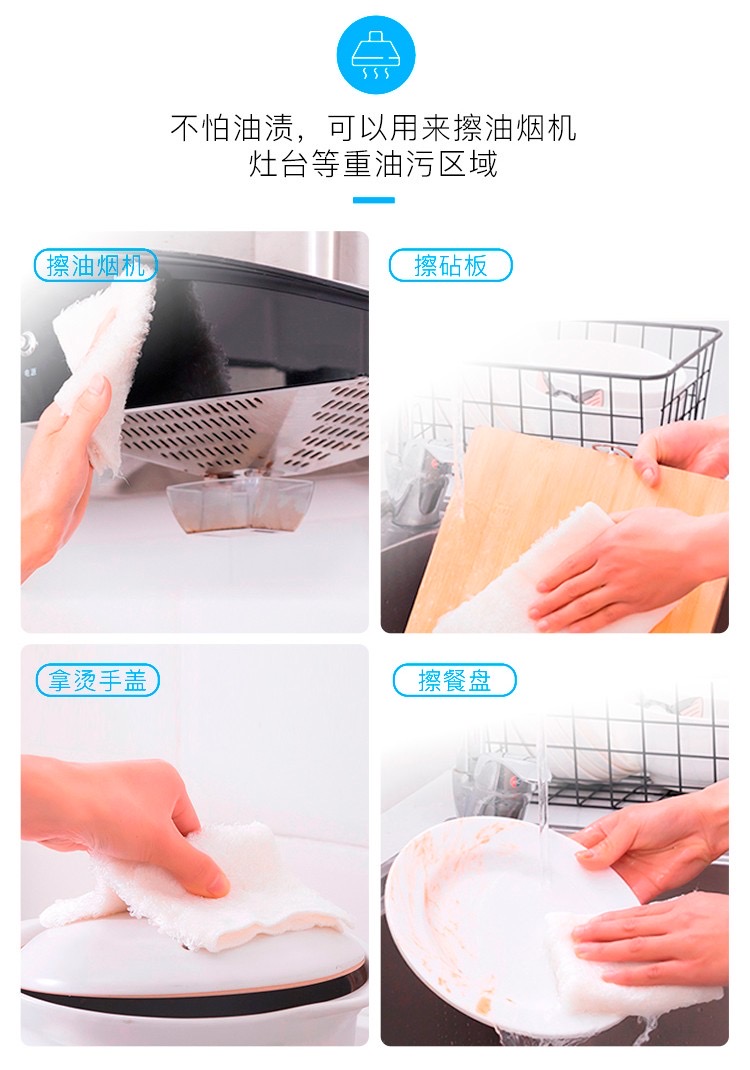 不怕油渍，可以用来擦油烟机
灶台等重油污区域

擦油烟机

擦砧板

拿烫手盖

擦餐盘