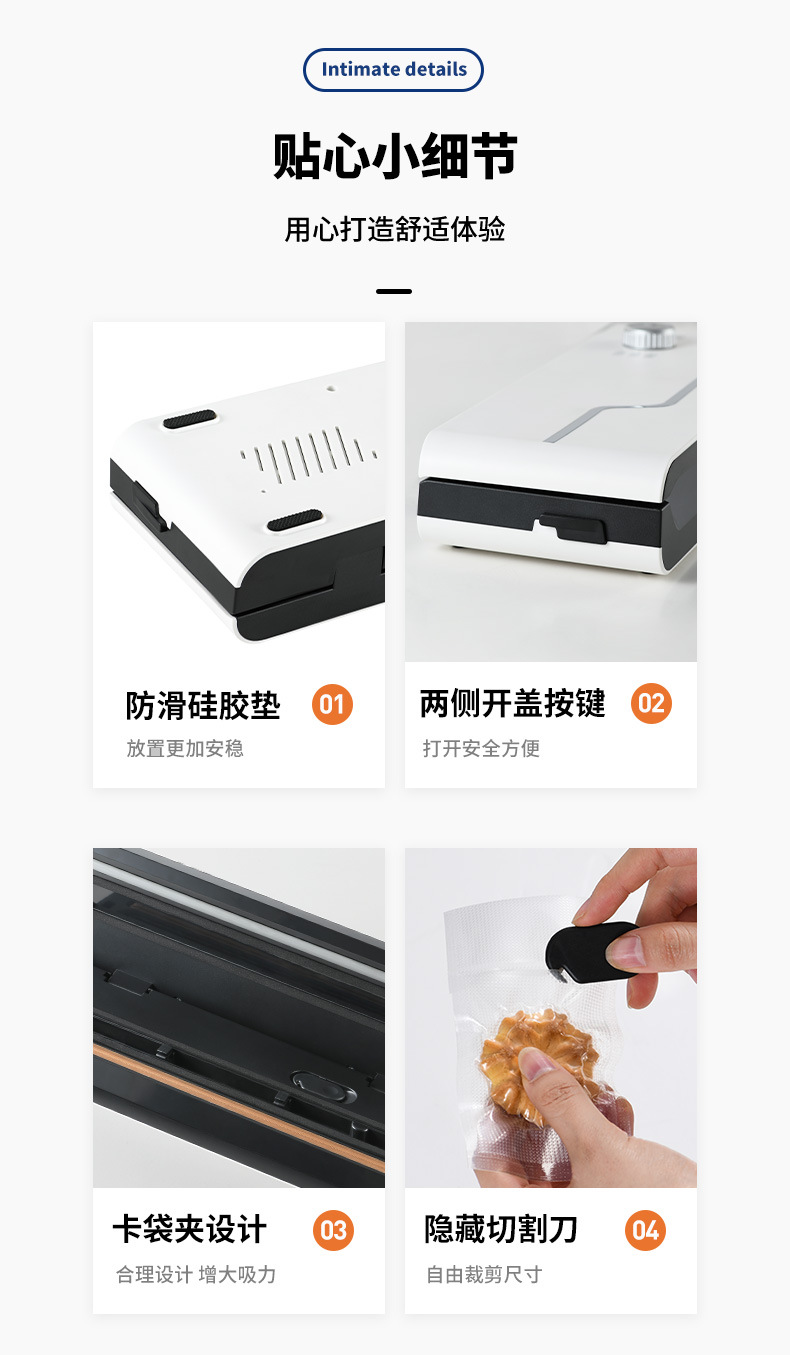 Intimate details

贴心小细节

用心打造舒适体验

防滑硅胶垫 01
放置更加安稳

两侧开盖按键 02
打开安全方便

卡袋夹设计 03
合理设计 增大吸力

隐藏切割刀 04
自由裁剪尺寸