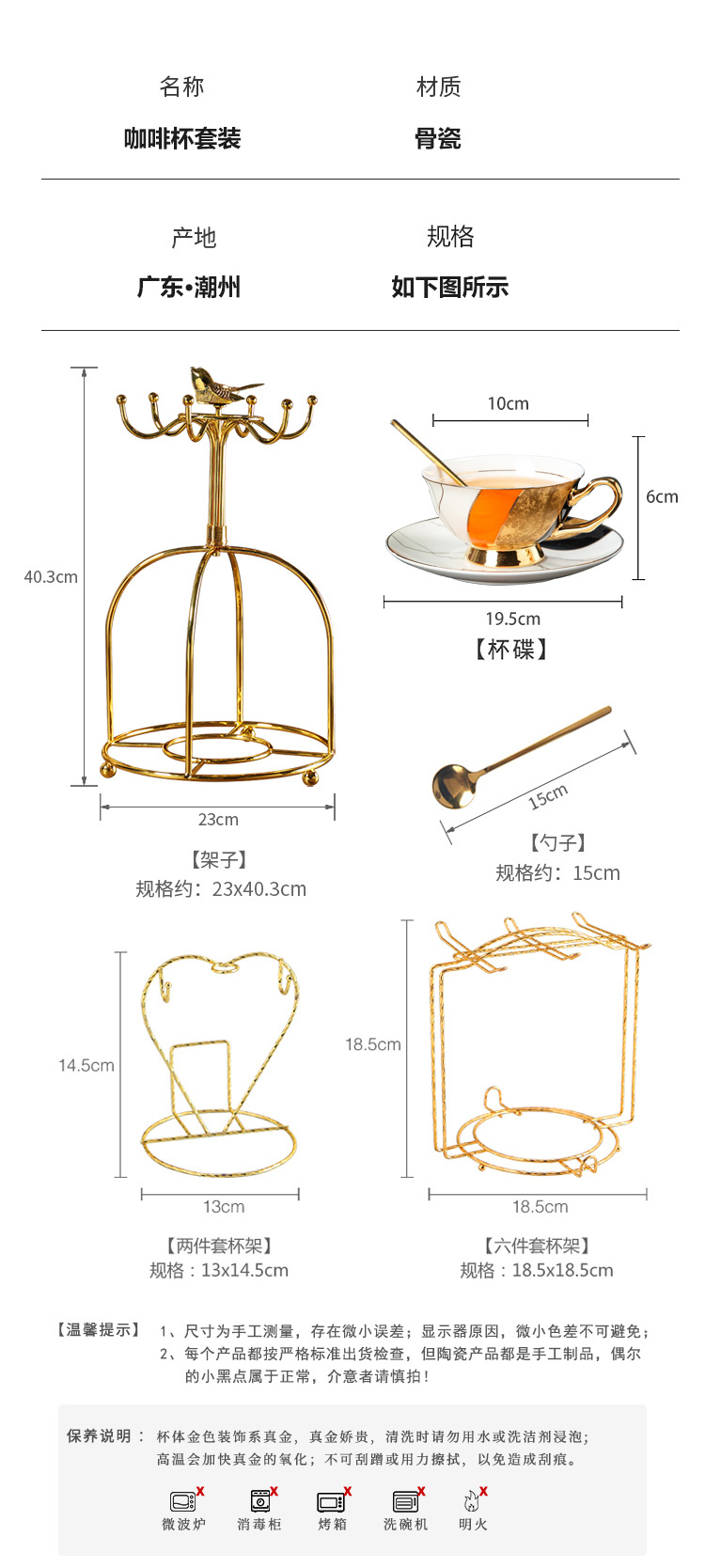 名称
咖啡杯套装

材质
骨瓷

产地
广东•潮州

规格
如下图所示

40.3cm

23cm

【架子】
规格约：23x40.3cm

10cm

6cm

19.5cm

【杯碟】

15cm

【勺子】
规格约：15cm

14.5cm

13cm

【两件套杯架】
规格：13x14.5cm

18.5cm

18.5cm

【六件套杯架】
规格：18.5x18.5cm

【温馨提示】 1、尺寸为手工测量，存在微小误差；显示器原因，微小色差不可避免；
2、每个产品都按严格标准出货检查，但陶瓷产品都是手工制品，偶尔的小黑点属于正常，介意者请慎拍！

保养说明： 杯体金色装饰系真金，真金娇贵，清洗时请勿用水或洗洁剂浸泡；高温会加快真金的氧化；不可刮蹭或用力擦拭，以免造成刮痕。

微波炉 消毒柜 烤箱 洗碗机 明火