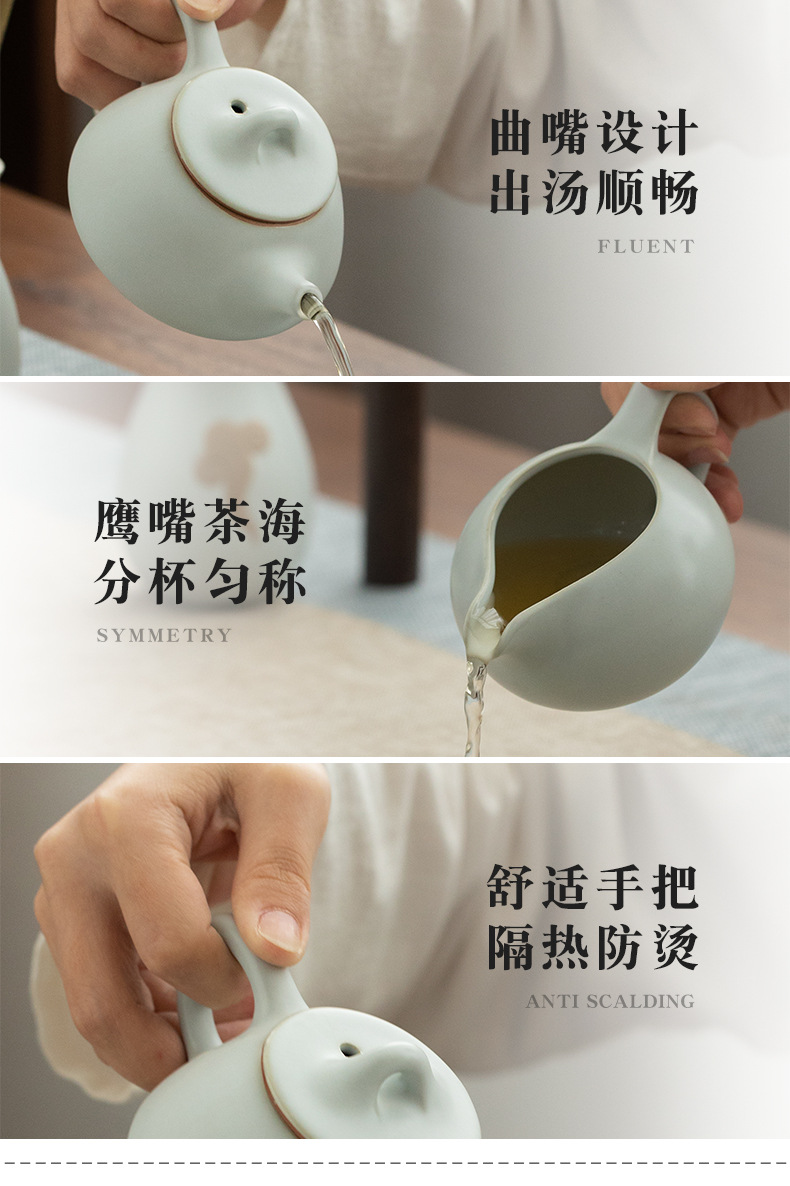 曲嘴设计
出汤顺畅

FLUENT

鹰嘴茶海
分杯匀称

SYMMETRY

舒适手把
隔热防烫

ANTI SCALDING