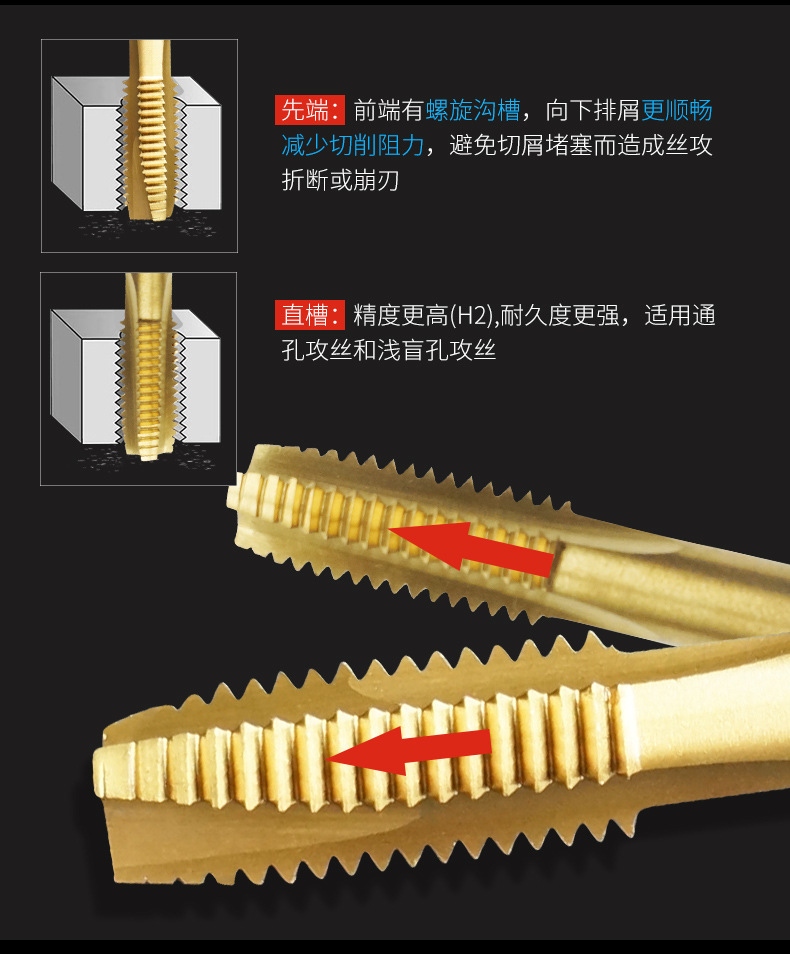 先端：前端有螺旋沟槽，向下排屑更顺畅减少切削阻力，避免切屑堵塞而造成丝攻折断或崩刃

直槽：精度更高(H2),耐久度更强，适用通孔攻丝和浅盲孔攻丝