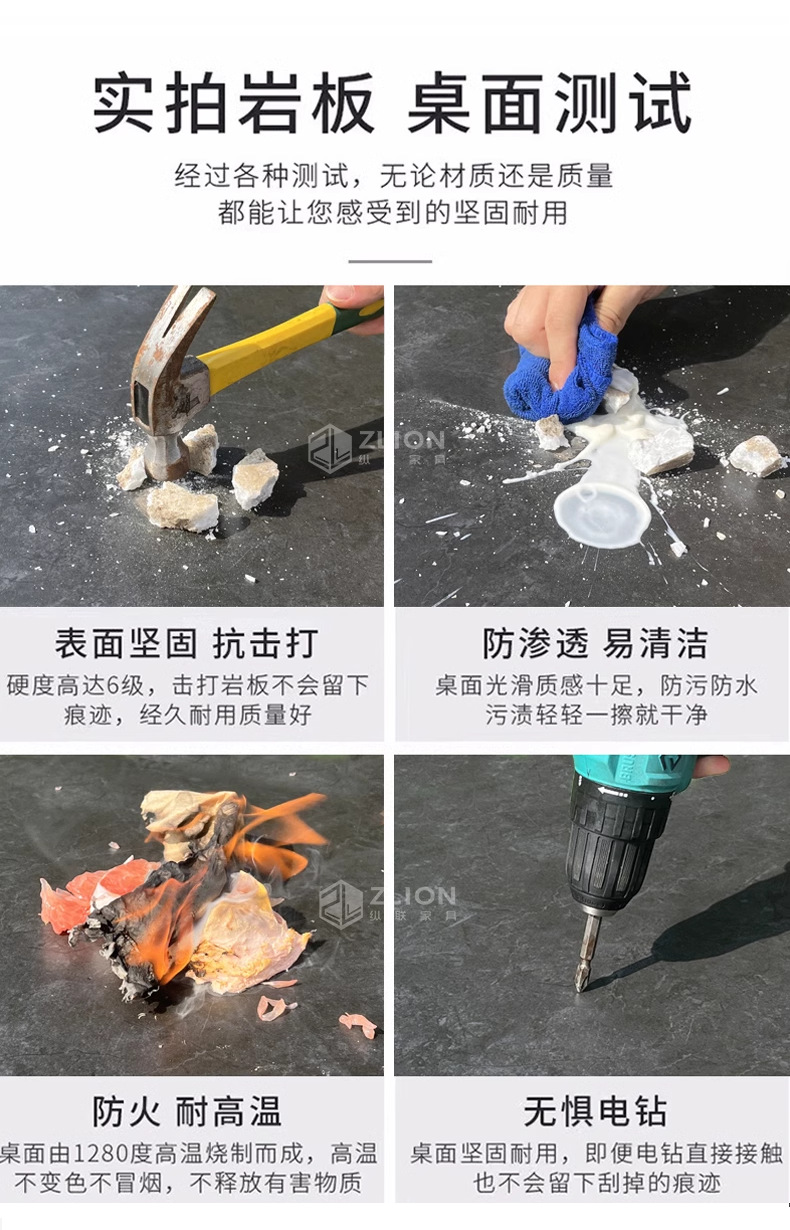 实拍岩板 桌面测试

经过各种测试，无论材质还是质量
都能让您感受到的坚固耐用

ZLION 纵联家具

表面坚固 抗击打
硬度高达6级，击打岩板不会留下痕迹，经久耐用质量好

防渗透 易清洁
桌面光滑质感十足，防污防水
污渍轻轻一擦就干净

ZLION 纵联家具

防火 耐高温
桌面由1280度高温烧制而成，高温不变色不冒烟，不释放有害物质

无惧电钻
桌面坚固耐用，即便电钻直接接触
也不会留下刮掉的痕迹