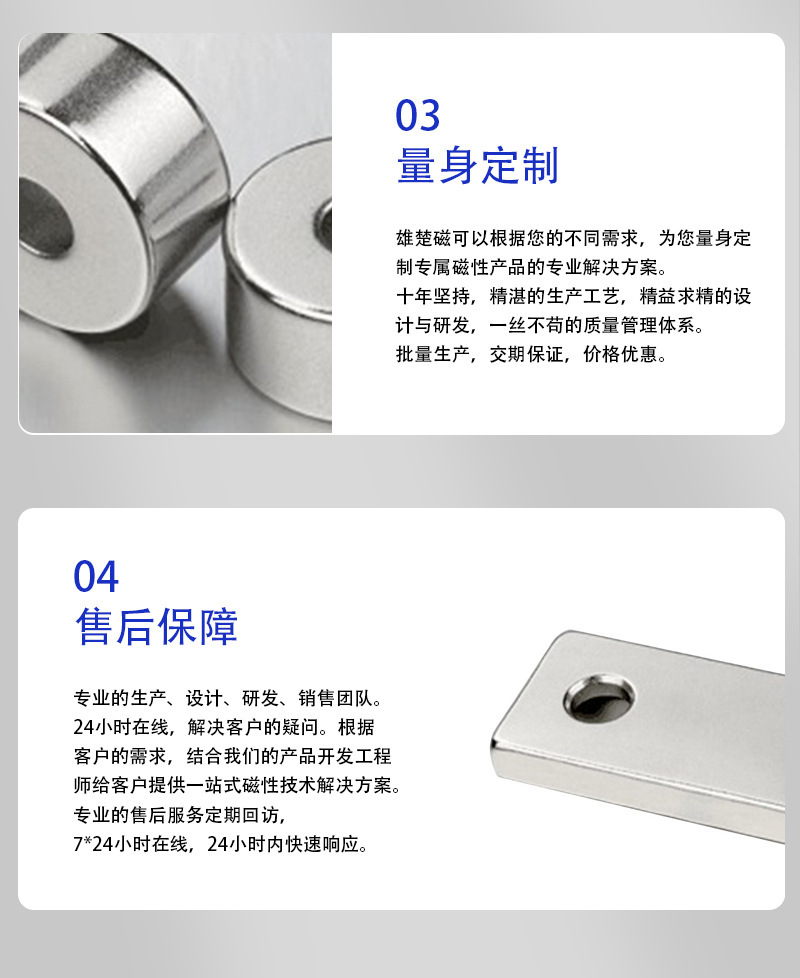 03
量身定制

雄楚磁可以根据您的不同需求，为您量身定制专属磁性产品的专业解决方案。
十年坚持，精湛的生产工艺，精益求精的设计与研发，一丝不苟的质量管理体系。
批量生产，交期保证，价格优惠。

04
售后保障

专业的生产、设计、研发、销售团队。
24小时在线，解决客户的疑问。根据客户的需求，结合我们的产品开发工程师给客户提供一站式磁性技术解决方案。
专业的售后服务定期回访，
7*24小时在线，24小时内快速响应。