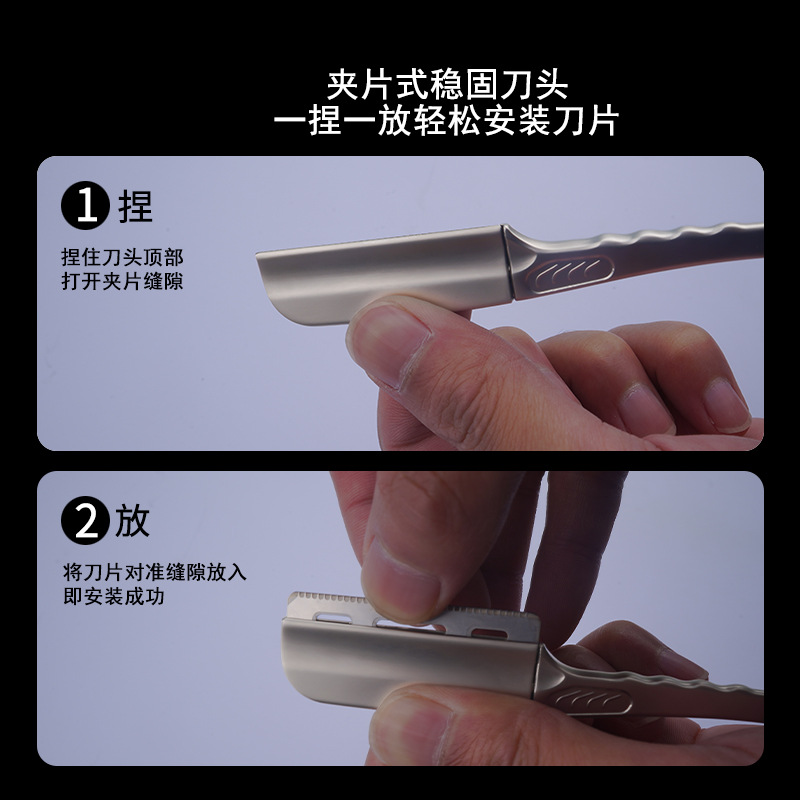 夹片式稳固刀头
一捏一放轻松安装刀片

1 捏

捏住刀头顶部
打开夹片缝隙

2 放

将刀片对准缝隙放入
即安装成功