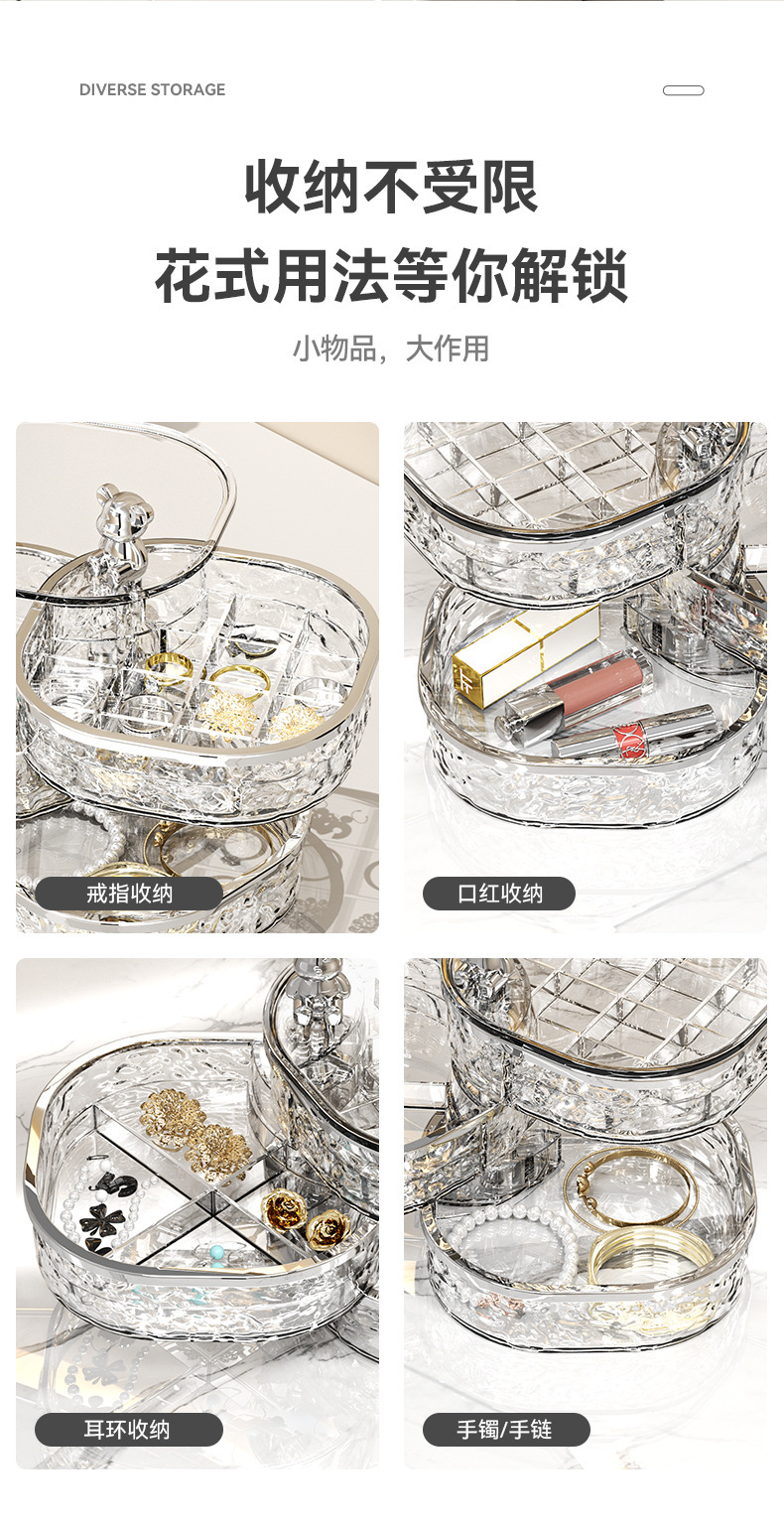 DIVERSE STORAGE

收纳不受限

花式用法等你解锁

小物品，大作用

戒指收纳

口红收纳

耳环收纳

手镯/手链