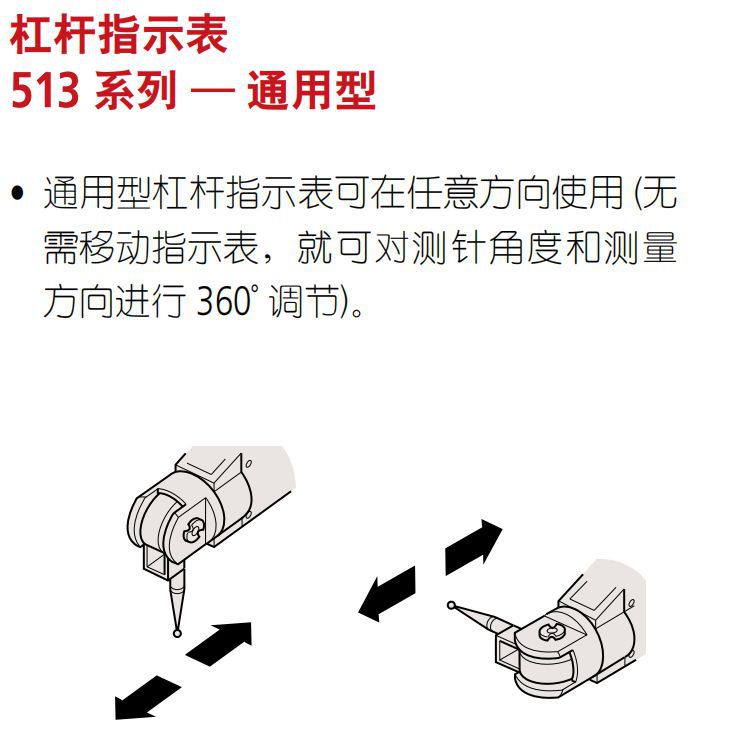 杠杆指示表
513 系列 — 通用型

• 通用型杠杆指示表可在任意方向使用 (无需移动指示表，就可对测针角度和测量方向进行 360° 调节)。