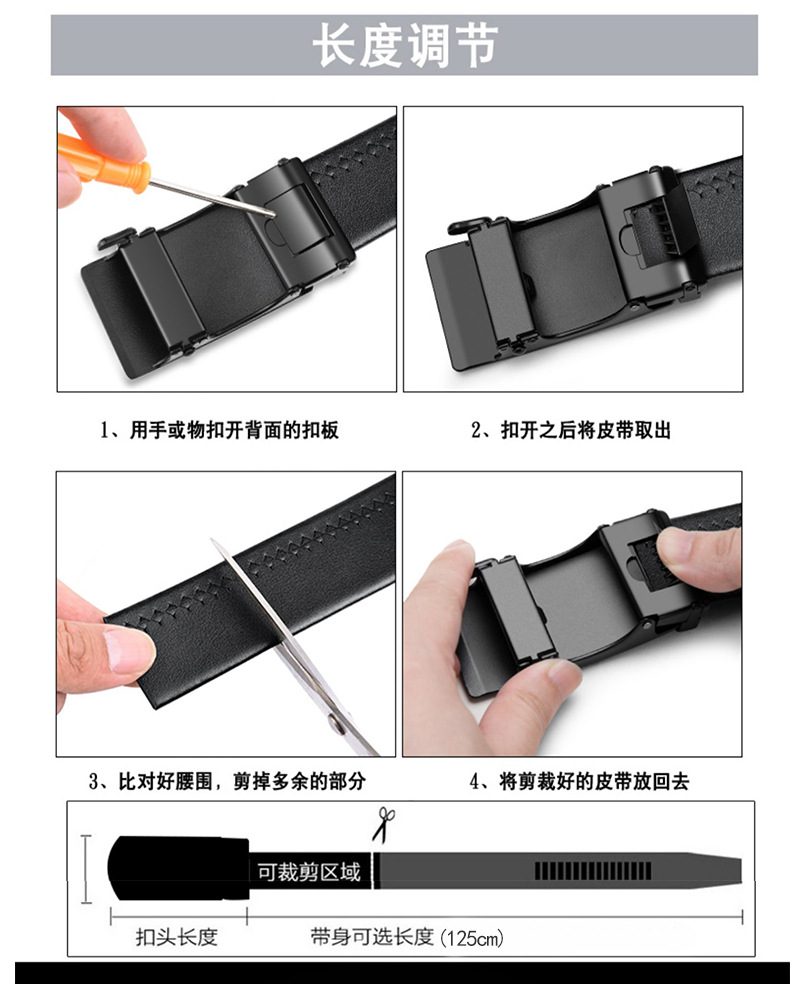 长度调节

1、用手或物扣开背面的扣板

2、扣开之后将皮带取出

3、比对好腰围，剪掉多余的部分

4、将剪裁好的皮带放回去

可裁剪区域

扣头长度

带身可选长度（125cm）