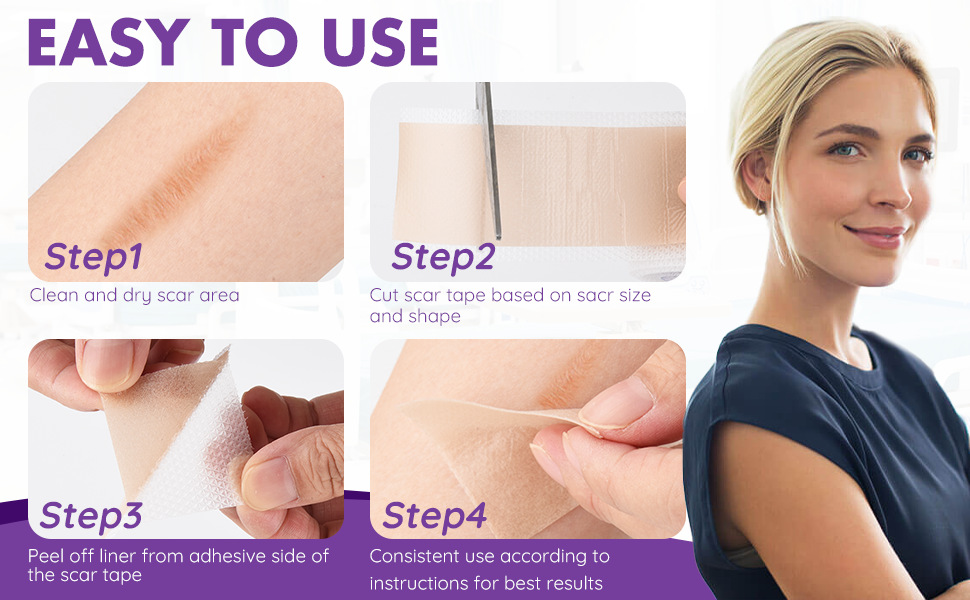 EASY TO USE

Step1
Clean and dry scar area

Step2
Cut scar tape based on sacr size and shape

Step3
Peel off liner from adhesive side of the scar tape

Step4
Consistent use according to instructions for best results