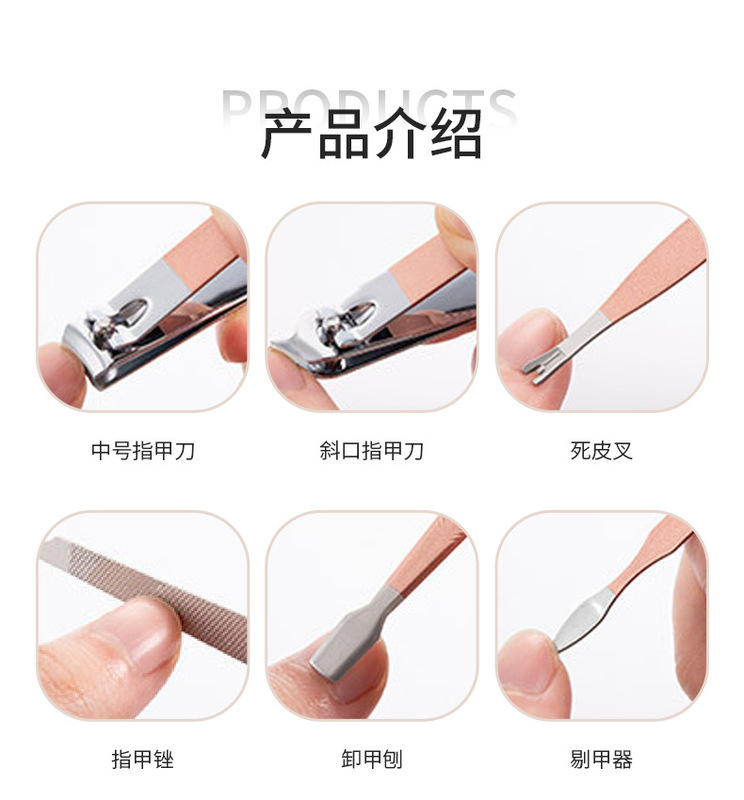 PRODUCTS
产品介绍

中号指甲刀

斜口指甲刀

死皮叉

指甲锉

卸甲刨

剔甲器