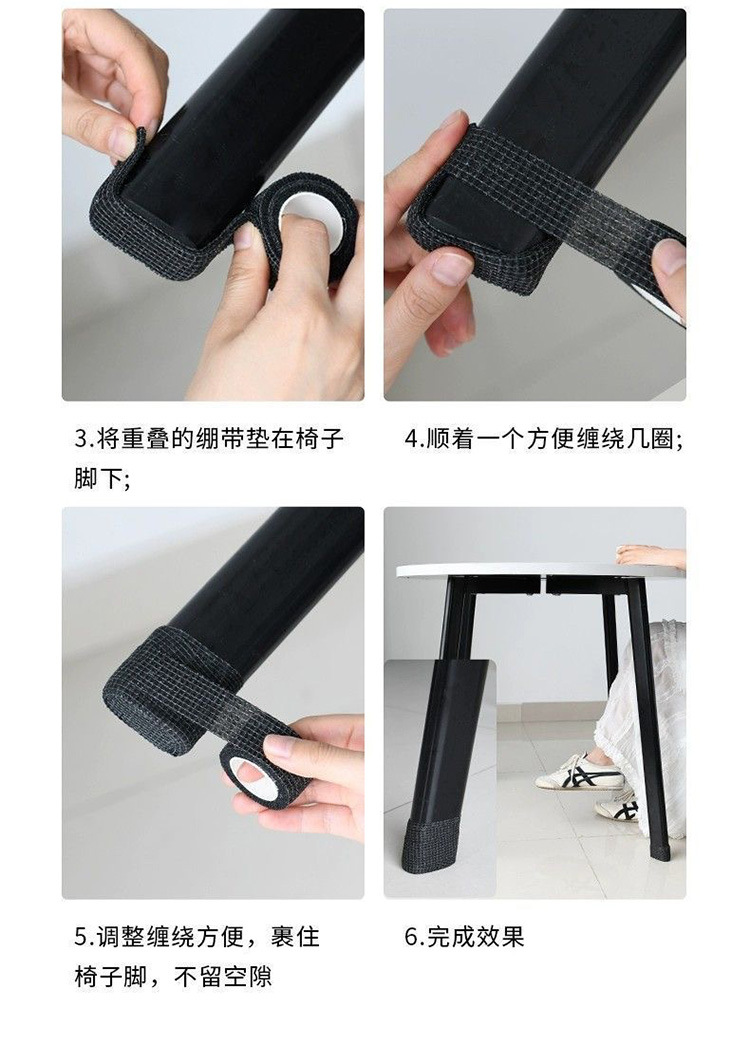 3.将重叠的绷带垫在椅子脚下;

4.顺着一个方便缠绕几圈;

5.调整缠绕方便，裹住椅子脚，不留空隙

6.完成效果