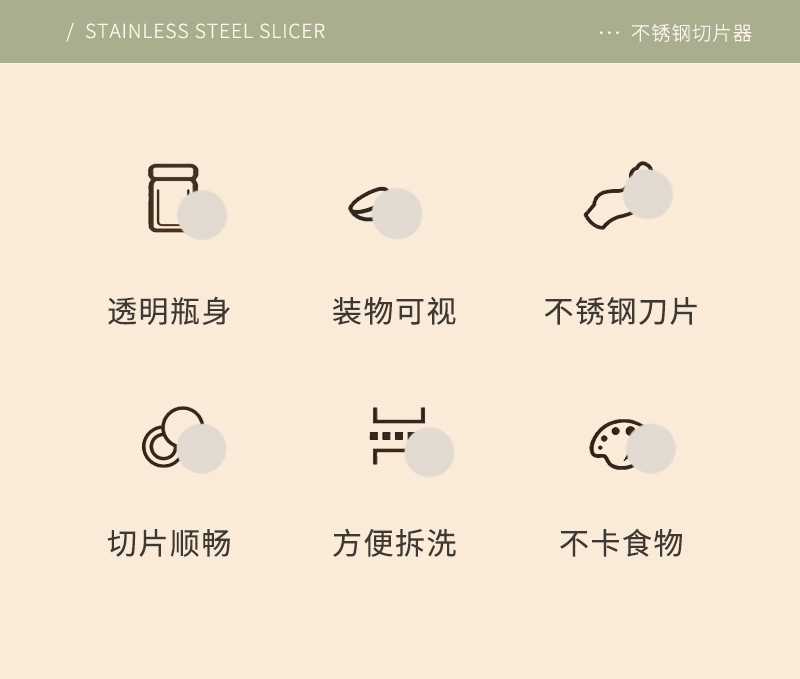 / STAINLESS STEEL SLICER

··· 不锈钢切片器

透明瓶身

装物可视

不锈钢刀片

切片顺畅

方便拆洗

不卡食物