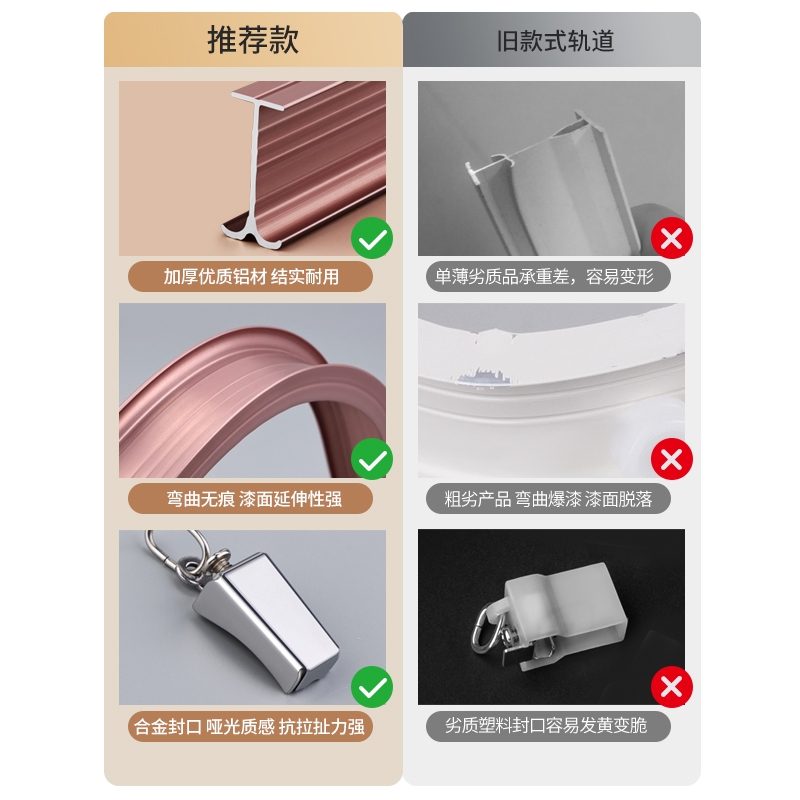 推荐款

加厚优质铝材 结实耐用

弯曲无痕 漆面延伸性强

合金封口 哑光质感 抗拉扯力强

旧款式轨道

单薄劣质品承重差，容易变形

粗劣产品 弯曲爆漆 漆面脱落

劣质塑料封口容易发黄变脆