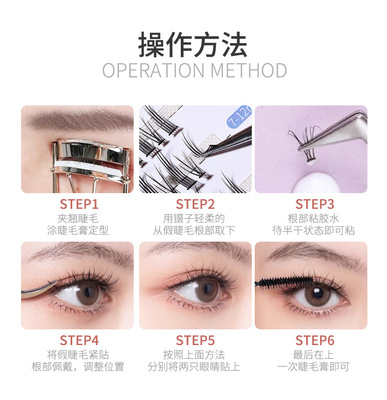 操作方法
OPERATION METHOD

7-12

STEP1
夹翘睫毛
涂睫毛膏定型

STEP2
用镊子轻柔的
从假睫毛根部取下

STEP3
根部粘胶水
待半干状态即可粘

STEP4
将假睫毛紧贴
根部佩戴，调整位置

STEP5
按照上面方法
分别将两只眼睛贴上

STEP6
最后在上
一次睫毛膏即可