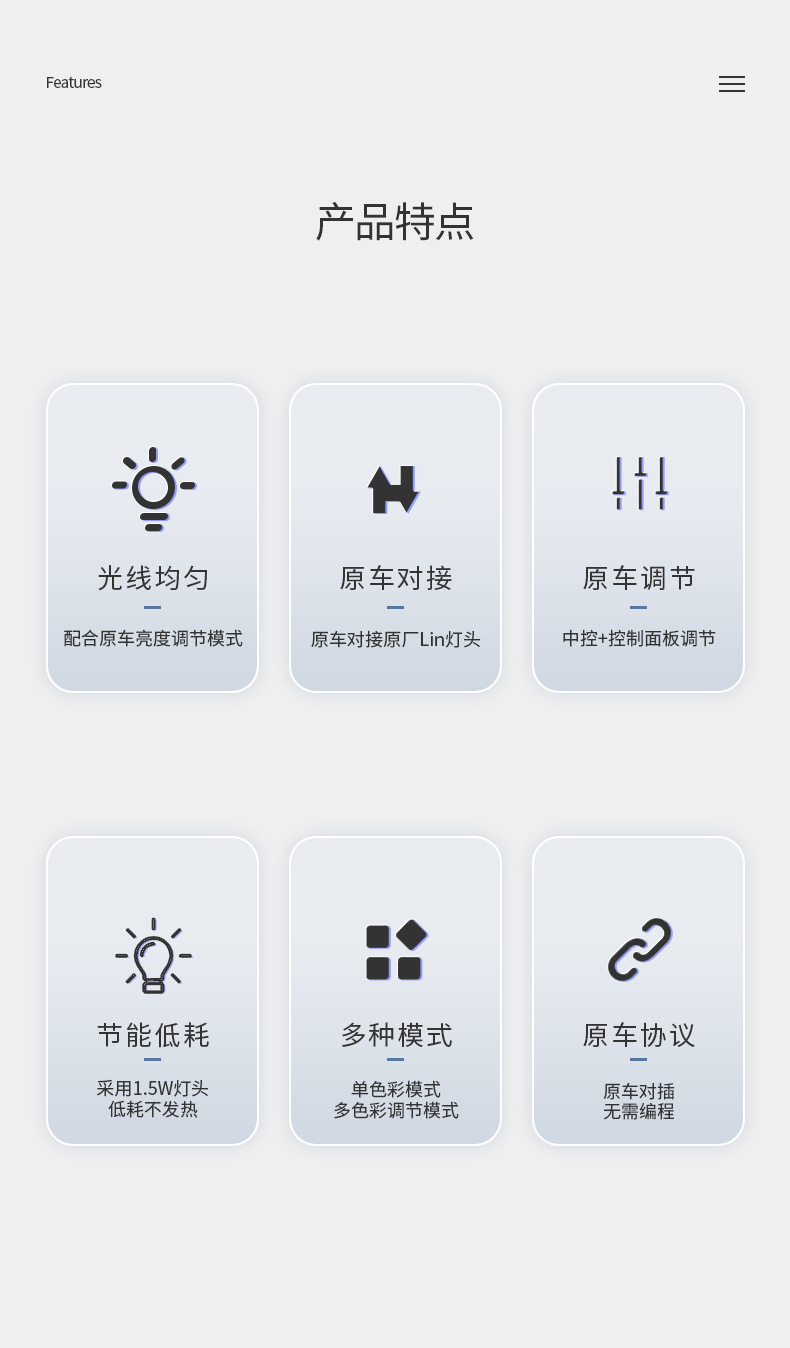 Features

产品特点

光线均匀

配合原车亮度调节模式

原车对接

原车对接原厂Lin灯头

原车调节

中控+控制面板调节

节能低耗

采用1.5W灯头
低耗不发热

多种模式

单色彩模式
多色彩调节模式

原车协议

原车对插
无需编程