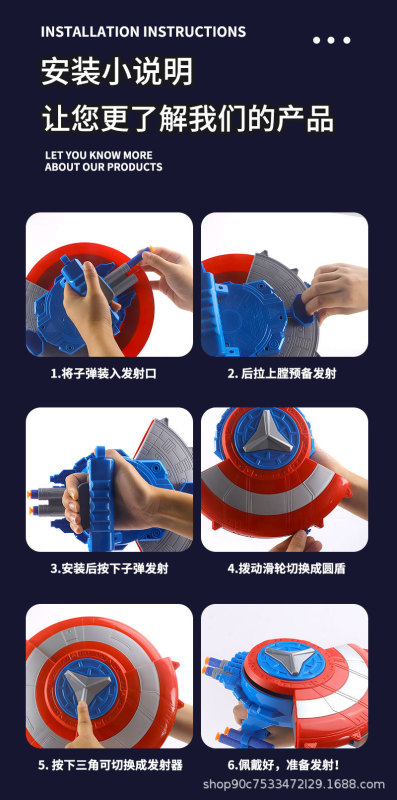 INSTALLATION INSTRUCTIONS

安装小说明

让您更了解我们的产品

LET YOU KNOW MORE ABOUT OUR PRODUCTS

1.将子弹装入发射口

2. 后拉上膛预备发射

3.安装后按下子弹发射

4.拨动滑轮切换成圆盾

5. 按下三角可切换成发射器

6.佩戴好，准备发射！

shop90c7533472l29.1688.com