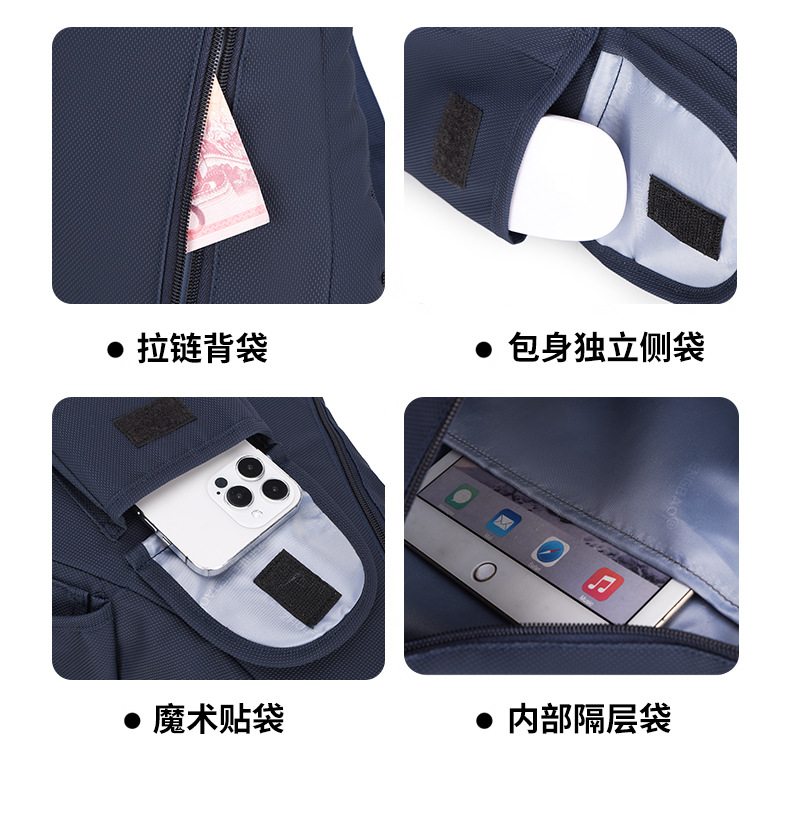 ● 拉链背袋

● 包身独立侧袋

● 魔术贴袋

● 内部隔层袋