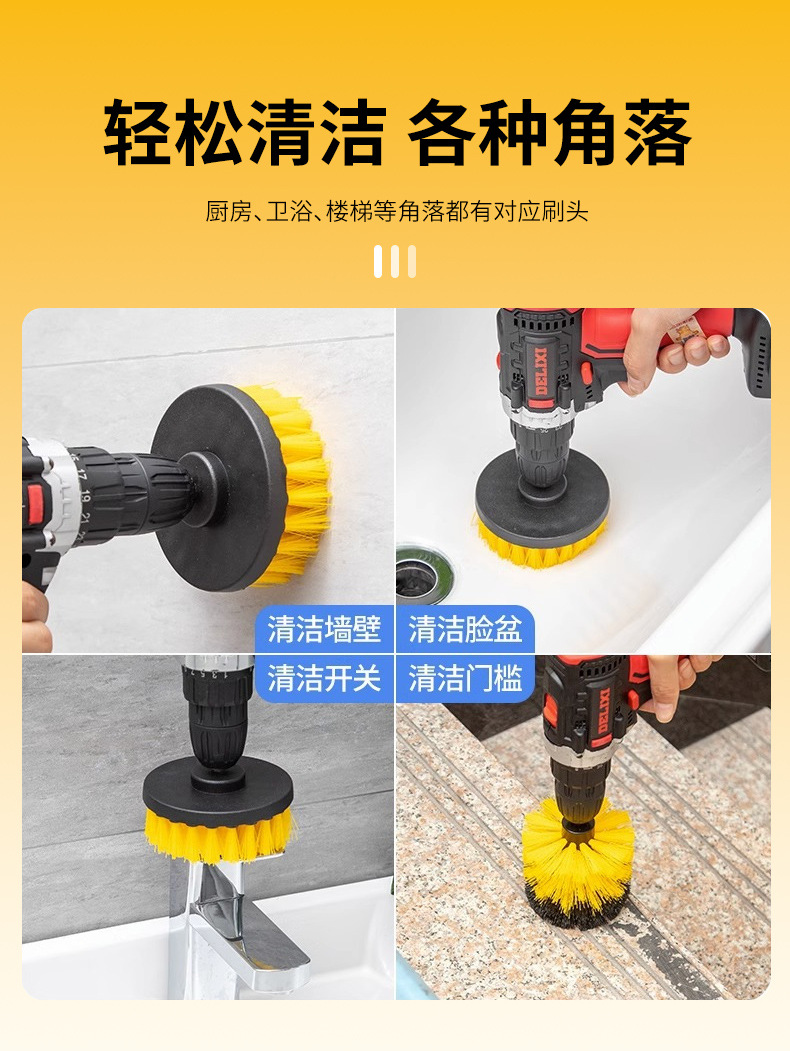 轻松清洁 各种角落

厨房、卫浴、楼梯等角落都有对应刷头

DELIXI

清洁墙壁

清洁脸盆

清洁开关

清洁门槛

DELIXI