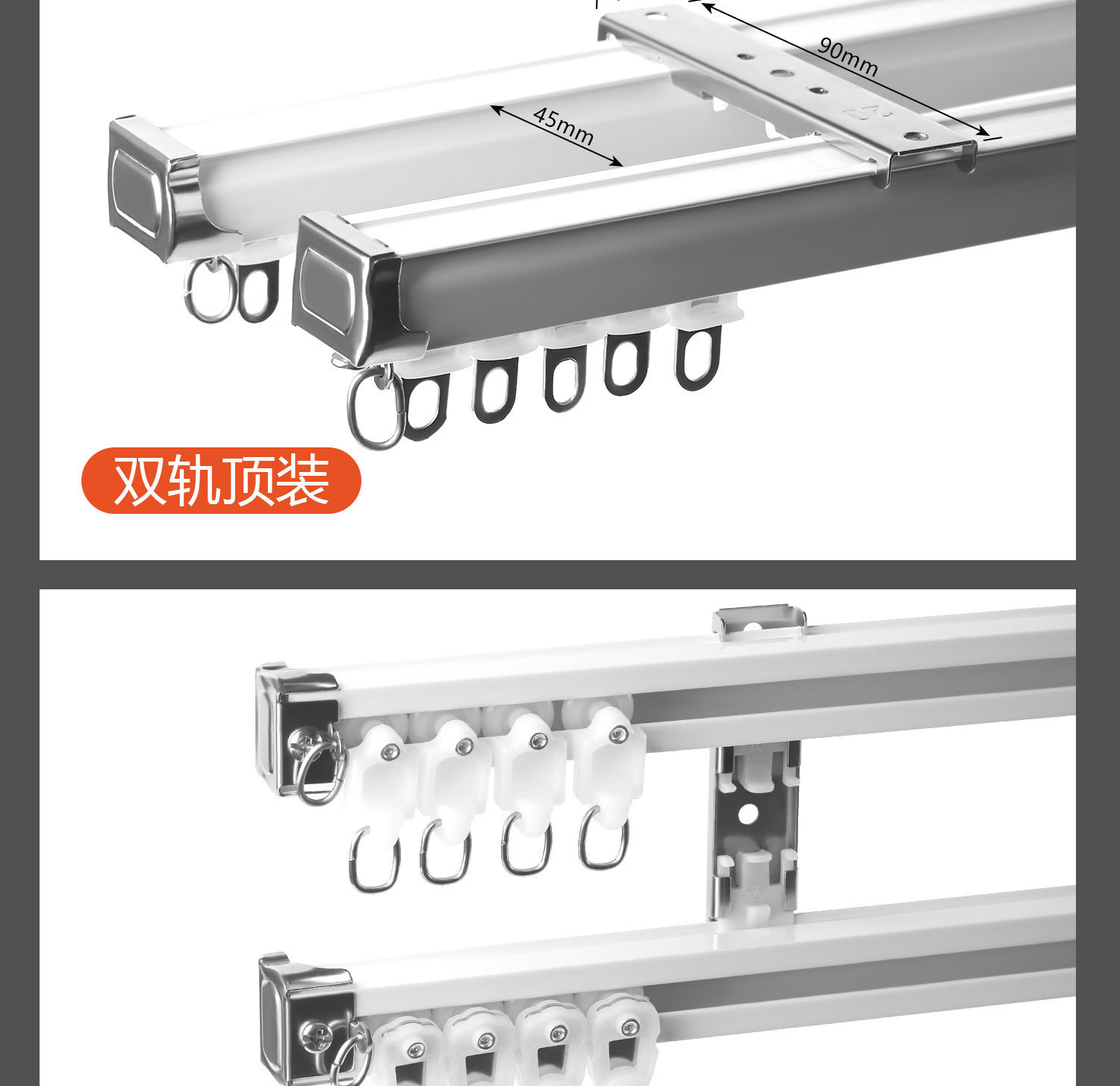 90mm

45mm

双轨顶装