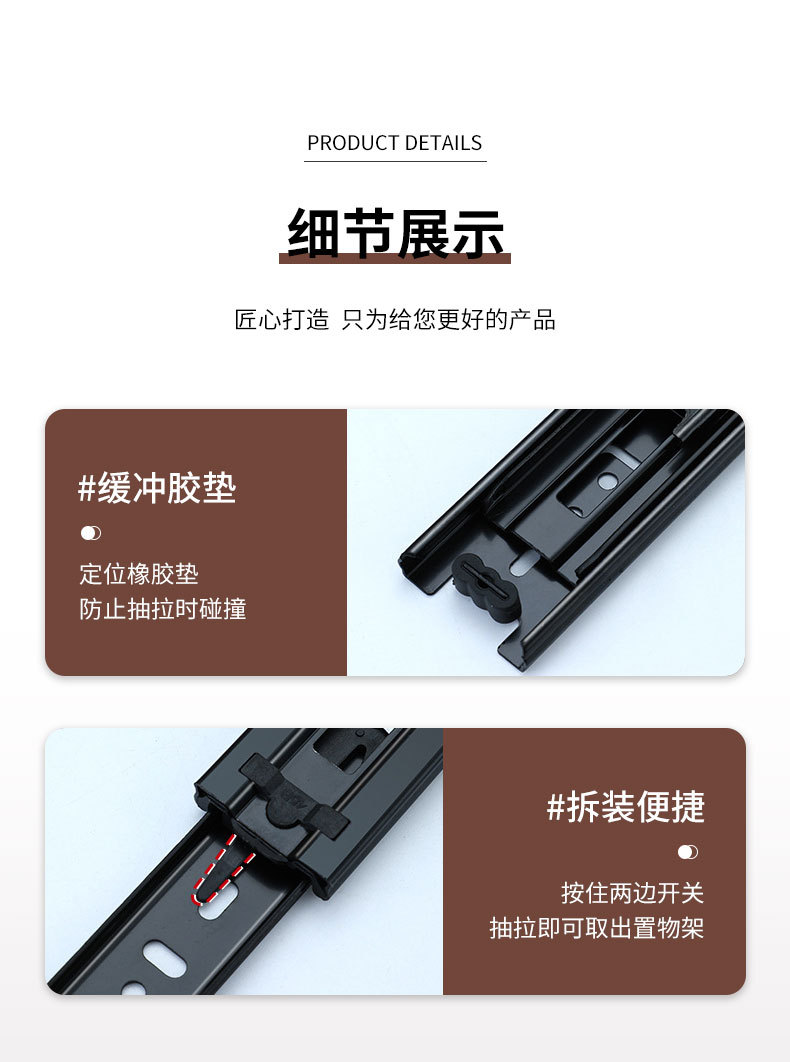 PRODUCT DETAILS

细节展示

匠心打造 只为给您更好的产品

#缓冲胶垫

定位橡胶垫
防止抽拉时碰撞

#拆装便捷

按住两边开关
抽拉即可取出置物架