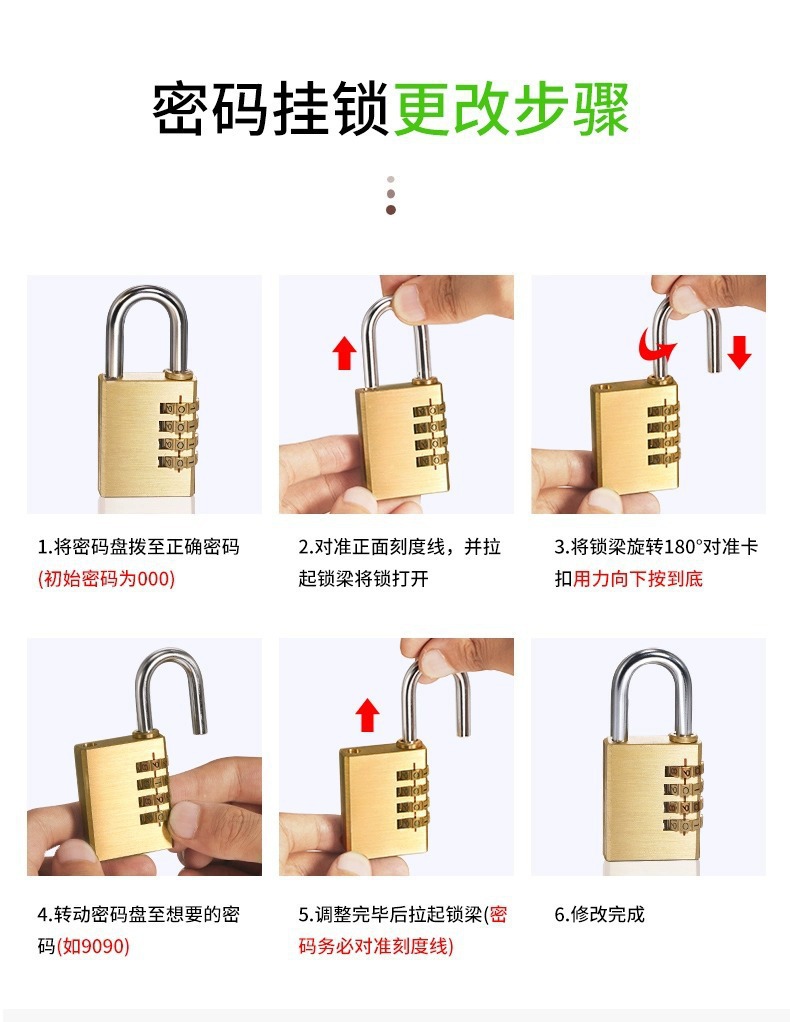 密码挂锁更改步骤

1.将密码盘拨至正确密码(初始密码为000)

2.对准正面刻度线，并拉起锁梁将锁打开

3.将锁梁旋转180°对准卡扣用力向下按到底

4.转动密码盘至想要的密码(如9090)

5.调整完毕后拉起锁梁(密码务必对准刻度线)

6.修改完成