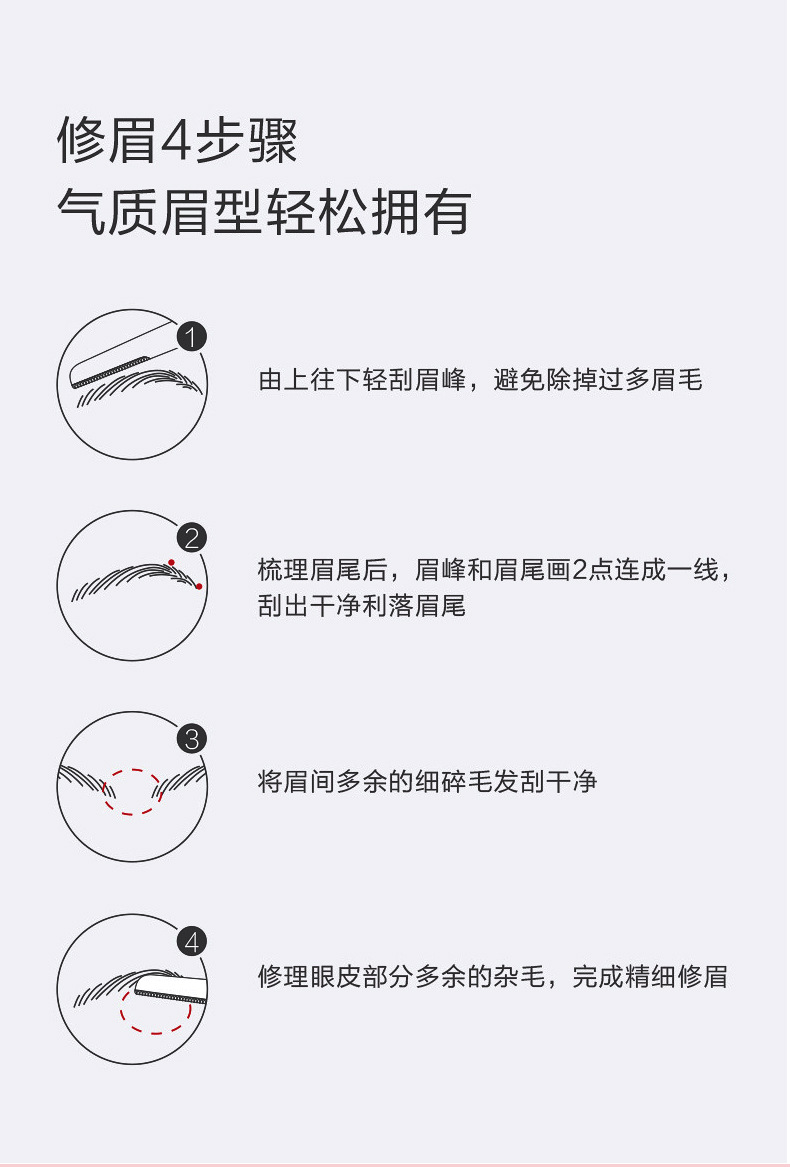 修眉4步骤
气质眉型轻松拥有

1

由上往下轻刮眉峰，避免除掉过多眉毛

2

梳理眉尾后，眉峰和眉尾画2点连成一线，刮出干净利落眉尾

3

将眉间多余的细碎毛发刮干净

4

修理眼皮部分多余的杂毛，完成精细修眉