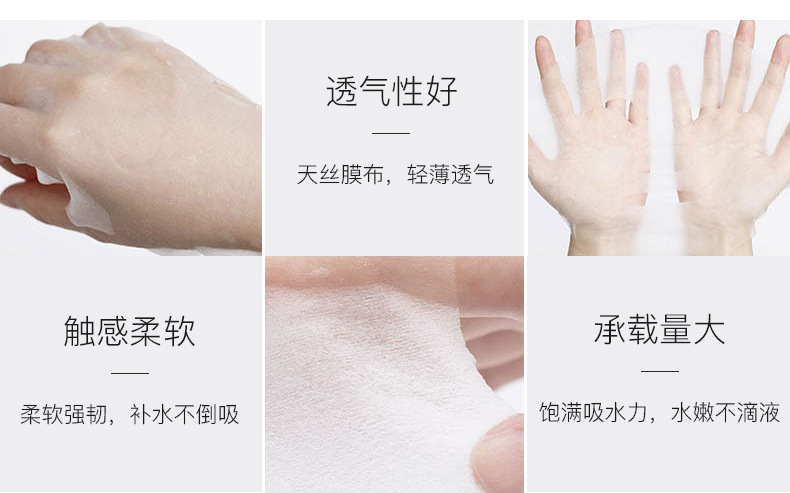 透气性好

天丝膜布，轻薄透气

触感柔软

柔软强韧，补水不倒吸

承载量大

饱满吸水力，水嫩不滴液