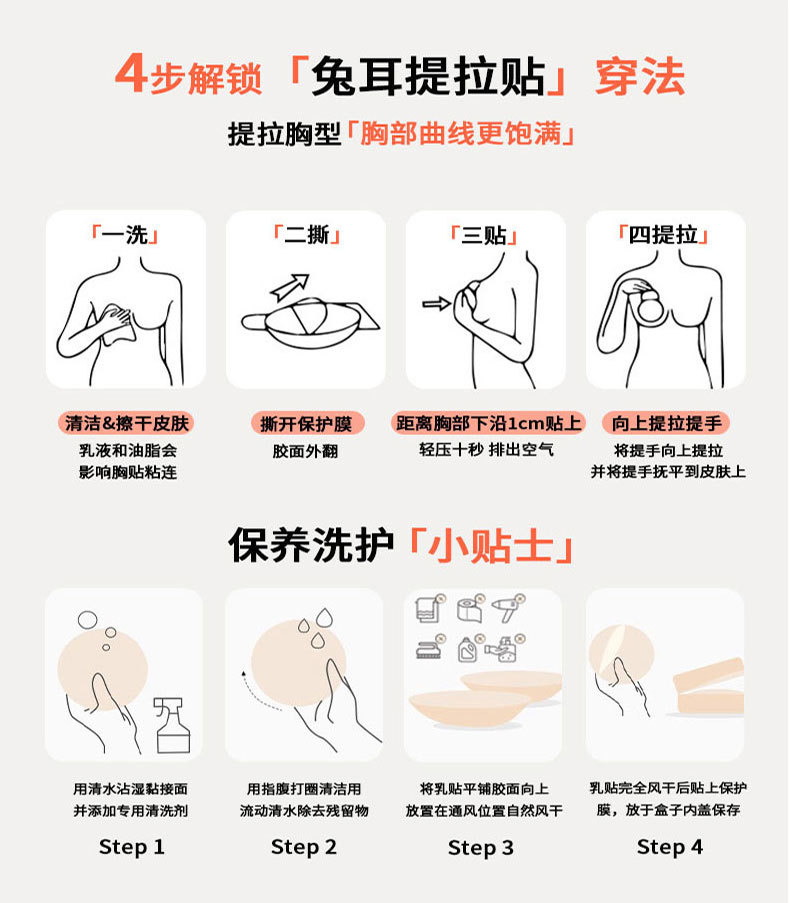 4步解锁「兔耳提拉贴」穿法

提拉胸型「胸部曲线更饱满」

「一洗」

清洁&擦干皮肤

乳液和油脂会影响胸贴粘连

「二撕」

撕开保护膜

胶面外翻

「三贴」

距离胸部下沿1cm贴上

轻压十秒 排出空气

「四提拉」

向上提拉提手

将提手向上提拉并将提手抚平到皮肤上

保养洗护「小贴士」

用清水沾湿黏接面并添加专用清洗剂

Step 1

用指腹打圈清洁用流动清水除去残留物

Step 2

将乳贴平铺胶面向上放置在通风位置自然风干

Step 3

乳贴完全风干后贴上保护膜，放于盒子内盖保存

Step 4