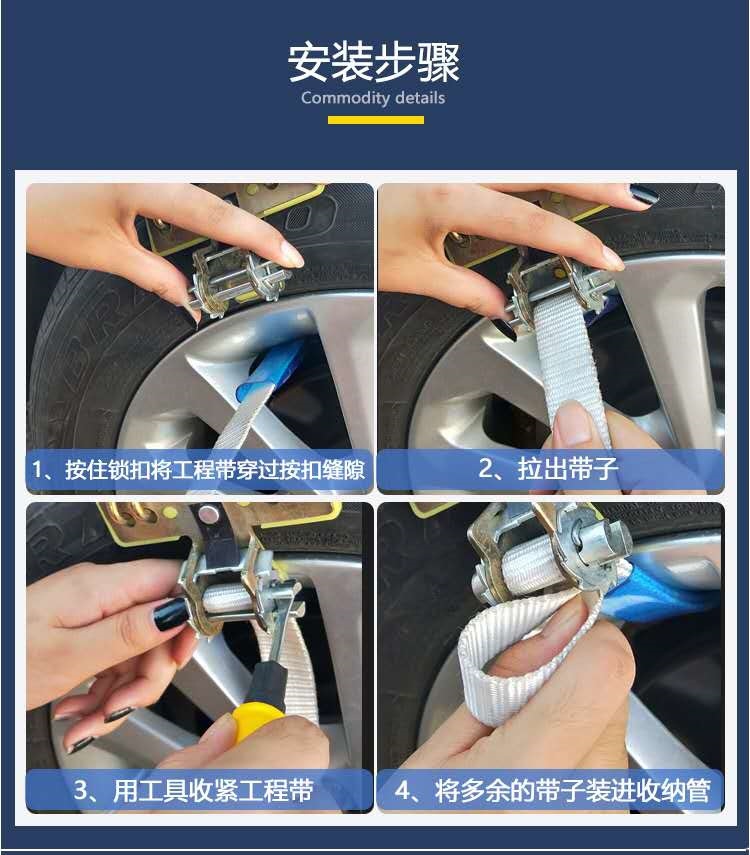 安装步骤
Commodity details

1、按住锁扣将工程带穿过按扣缝隙

2、拉出带子

3、用工具收紧工程带

4、将多余的带子装进收纳管