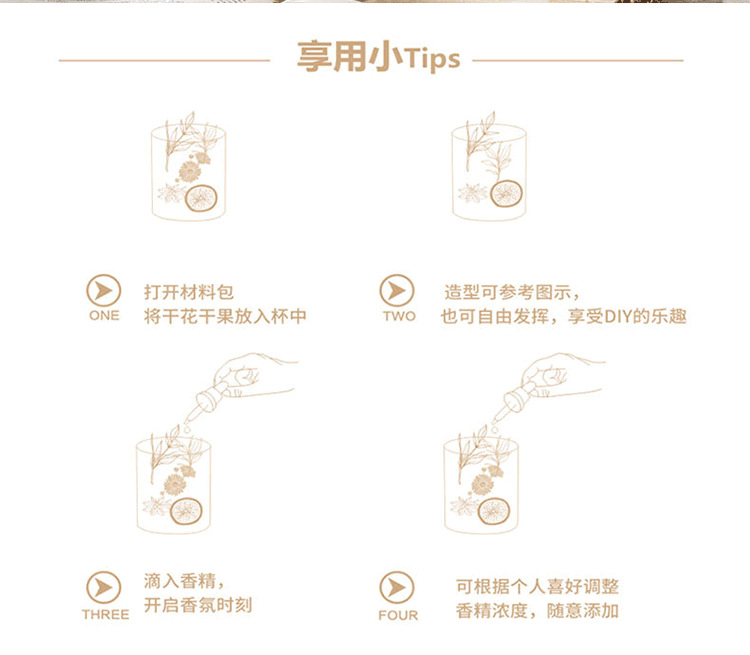 享用小Tips

ONE
打开材料包
将干花干果放入杯中

TWO
造型可参考图示，
也可自由发挥，享受DIY的乐趣

THREE
滴入香精，
开启香氛时刻

FOUR
可根据个人喜好调整
香精浓度，随意添加