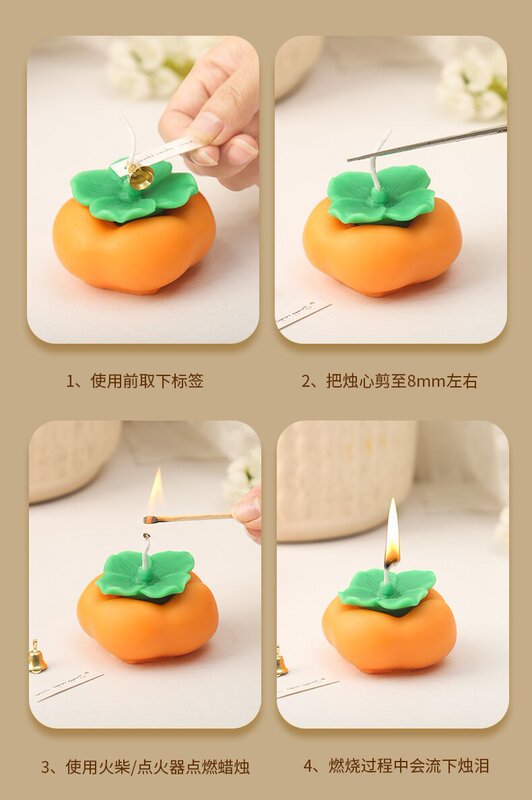 1、使用前取下标签

2、把烛心剪至8mm左右

3、使用火柴/点火器点燃蜡烛

4、燃烧过程中会流下烛泪