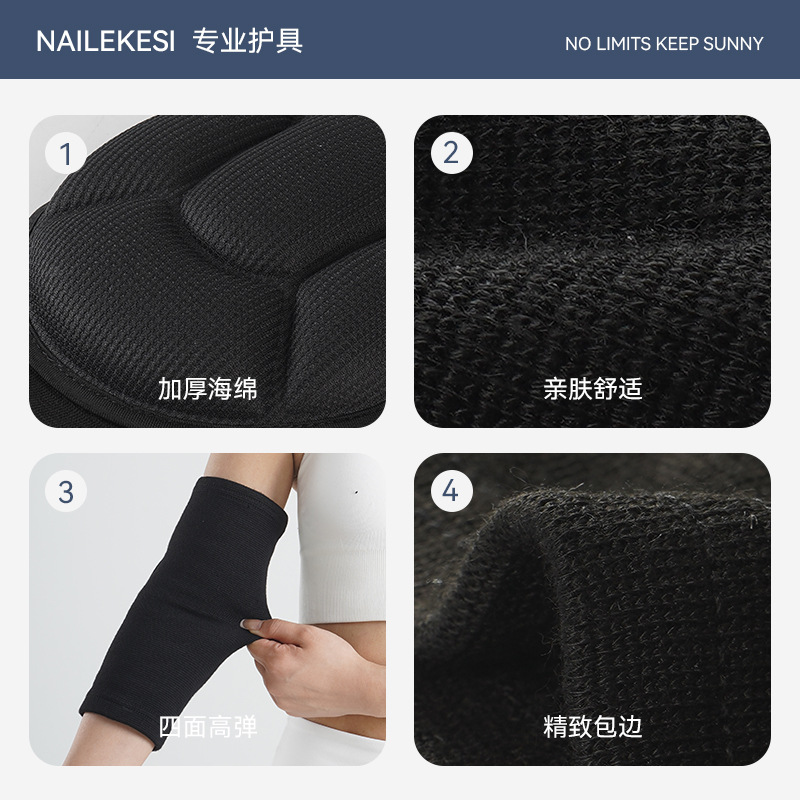 NAILEKESI 专业护具

NO LIMITS KEEP SUNNY

1

加厚海绵

2

亲肤舒适

3

四面高弹

4

精致包边