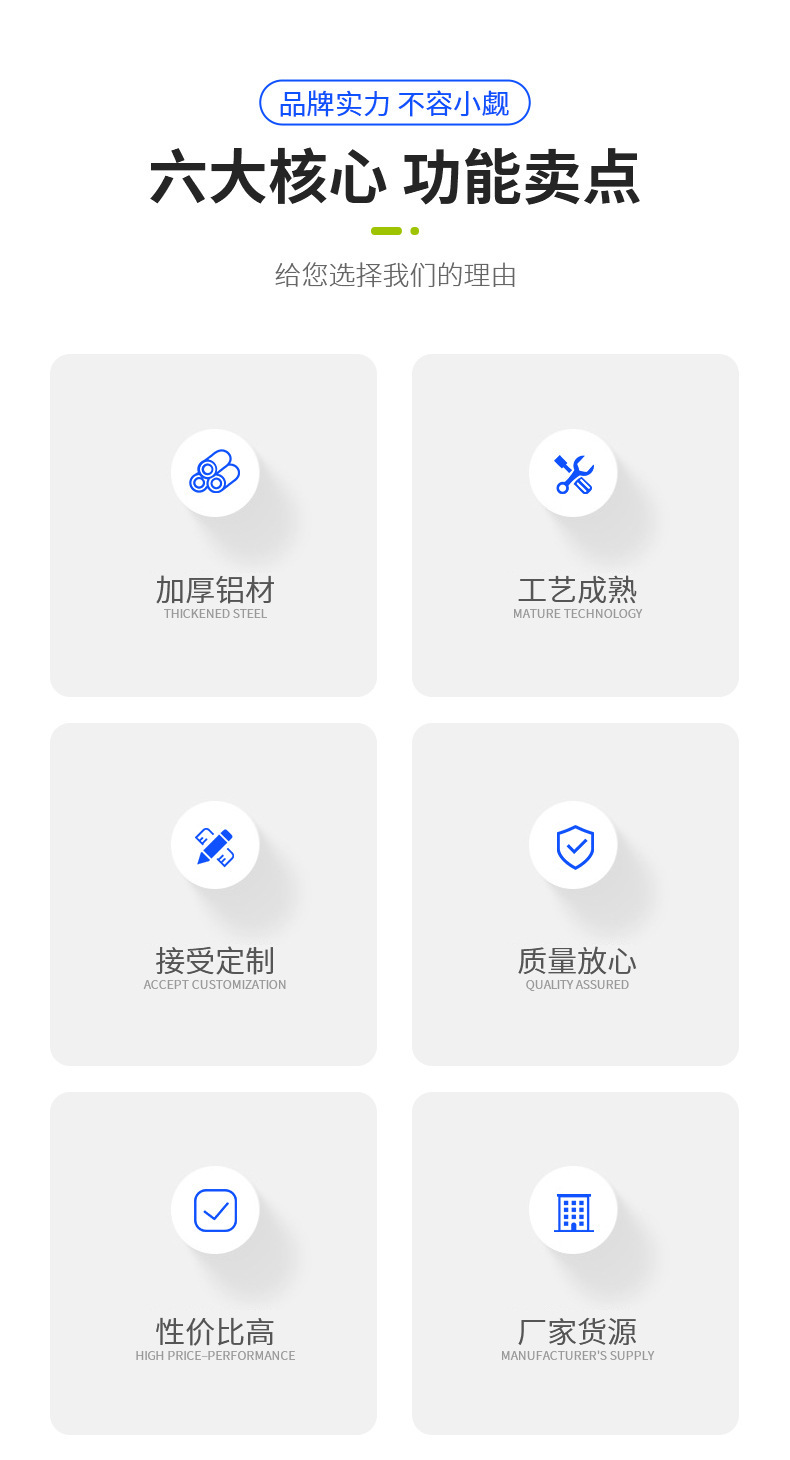 品牌实力 不容小觑

六大核心 功能卖点

给您选择我们的理由

加厚铝材
THICKENED STEEL

工艺成熟
MATURE TECHNOLOGY

接受定制
ACCEPT CUSTOMIZATION

质量放心
QUALITY ASSURED

性价比高
HIGH PRICE-PERFORMANCE

厂家货源
MANUFACTURER'S SUPPLY