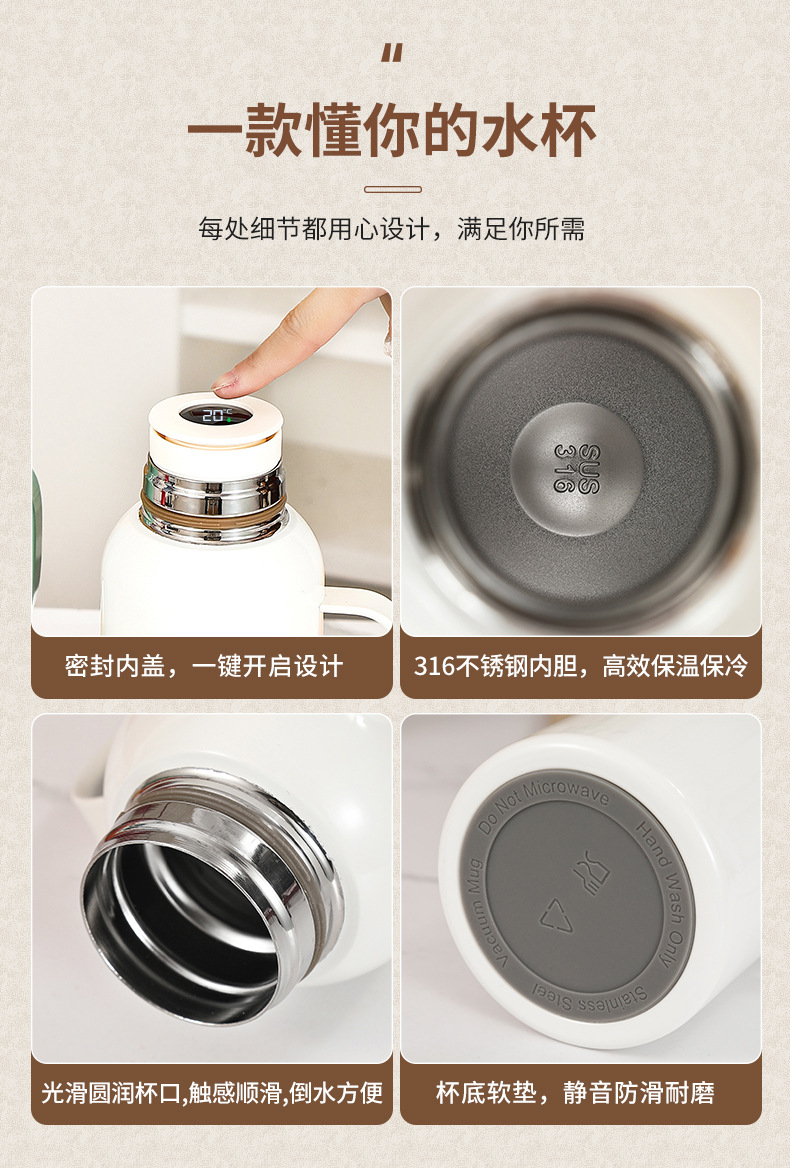 "

一款懂你的水杯

每处细节都用心设计，满足你所需

20°C

密封内盖，一键开启设计

SUS 316

316不锈钢内胆，高效保温保冷

光滑圆润杯口,触感顺滑,倒水方便

Do Not Microwave
Hand Wash Only
Stainless Steel
Vacuum Mug

杯底软垫，静音防滑耐磨