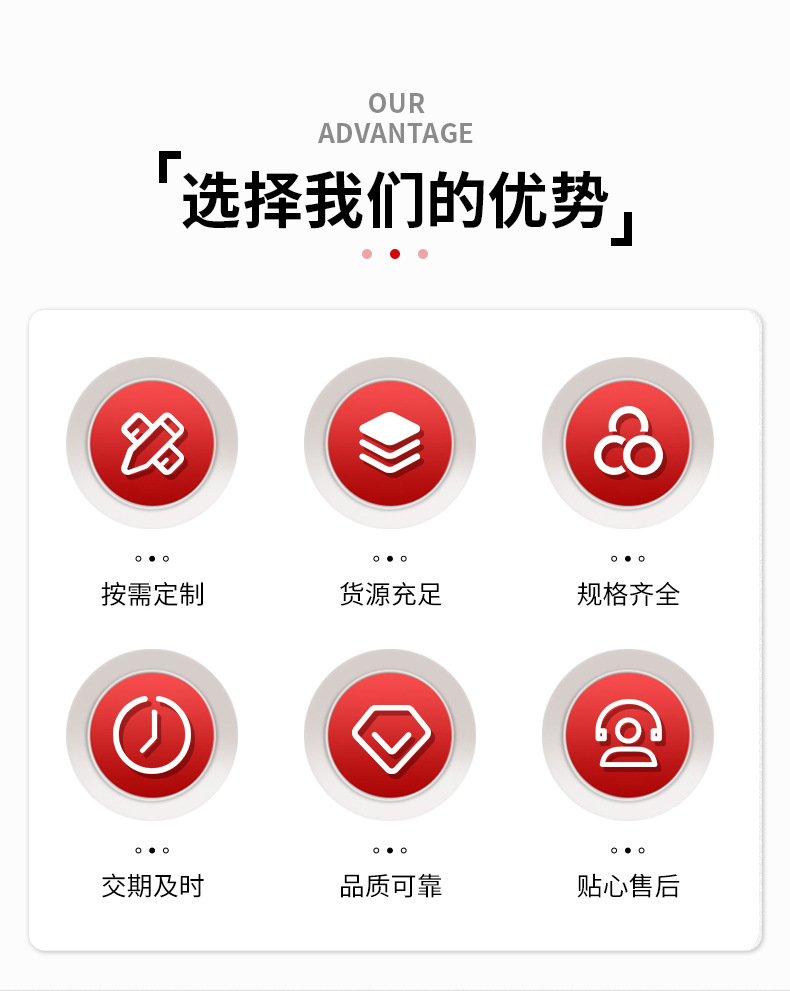 OUR
ADVANTAGE

「选择我们的优势」

按需定制

货源充足

规格齐全

交期及时

品质可靠

贴心售后