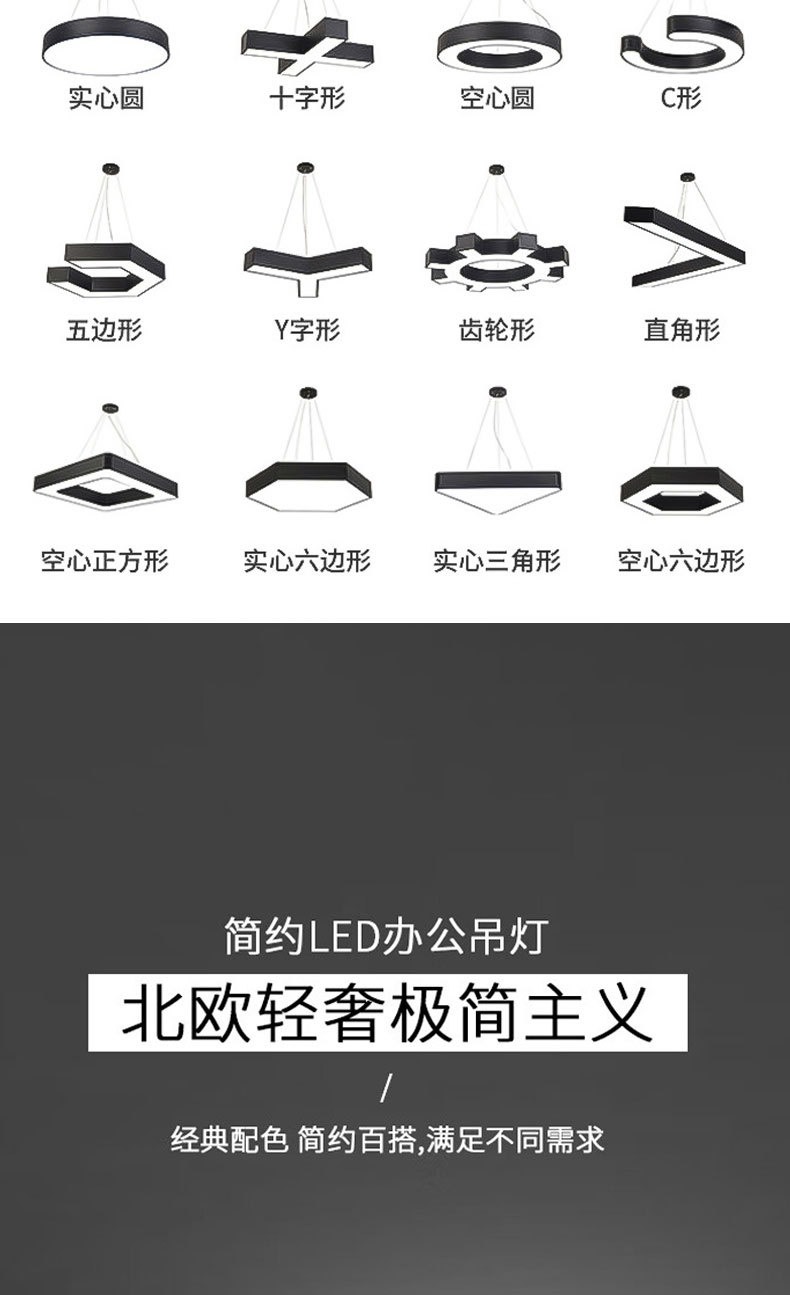 实心圆
十字形
空心圆
C形

五边形
Y字形
齿轮形
直角形

空心正方形
实心六边形
实心三角形
空心六边形

简约LED办公吊灯

北欧轻奢极简主义

/

经典配色 简约百搭,满足不同需求