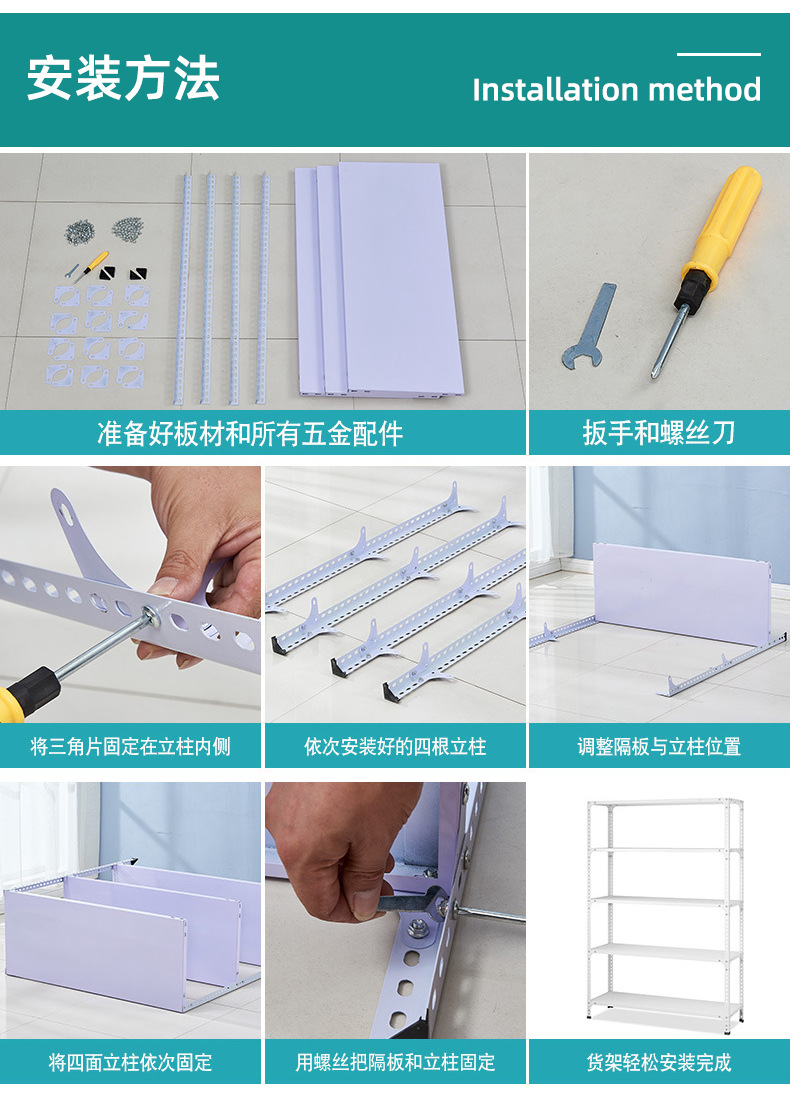 安装方法

Installation method

准备好板材和所有五金配件

扳手和螺丝刀

将三角片固定在立柱内侧

依次安装好的四根立柱

调整隔板与立柱位置

将四面立柱依次固定

用螺丝把隔板和立柱固定

货架轻松安装完成