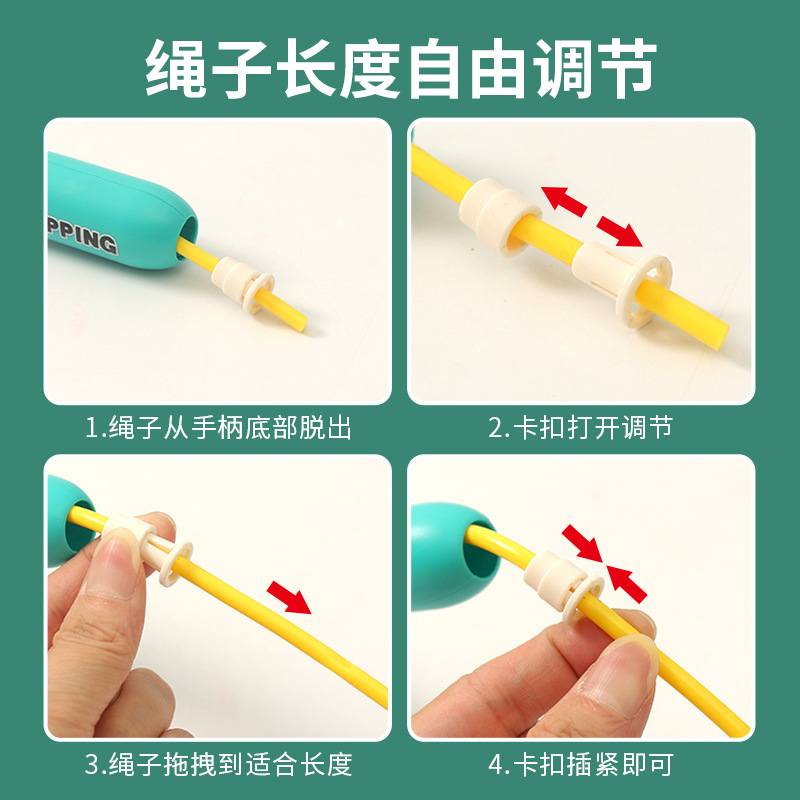 绳子长度自由调节

PPING

1.绳子从手柄底部脱出

2.卡扣打开调节

3.绳子拖拽到适合长度

4.卡扣插紧即可