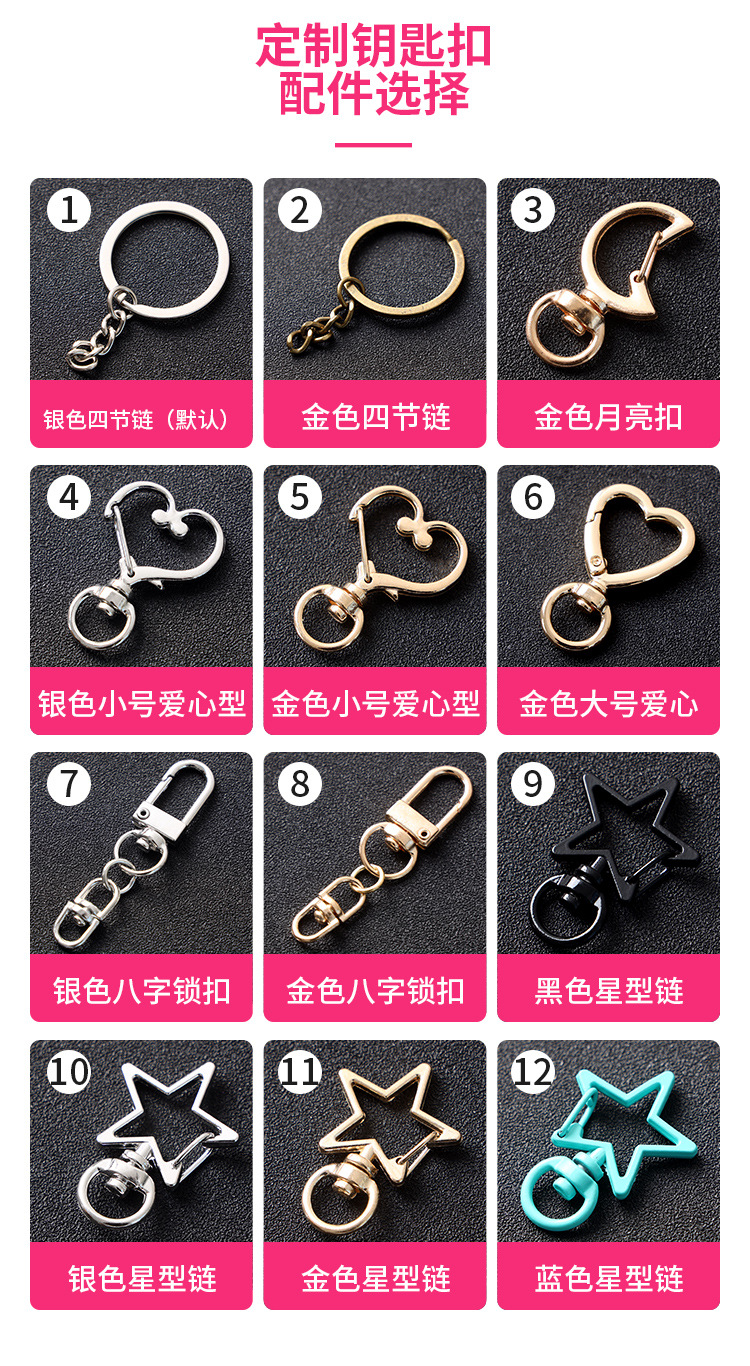 定制钥匙扣
配件选择

1
银色四节链（默认）

2
金色四节链

3
金色月亮扣

4
银色小号爱心型

5
金色小号爱心型

6
金色大号爱心

7
银色八字锁扣

8
金色八字锁扣

9
黑色星型链

10
银色星型链

11
金色星型链

12
蓝色星型链