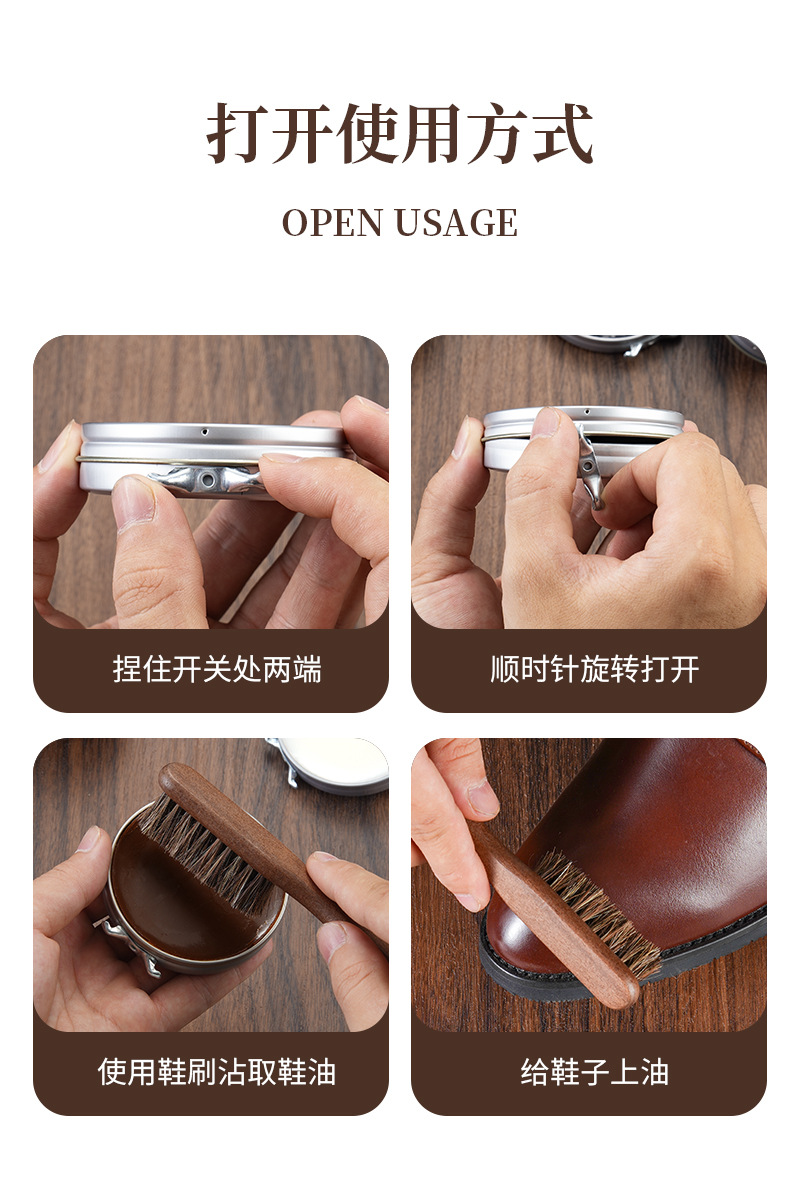 打开使用方式

OPEN USAGE

捏住开关处两端

顺时针旋转打开

使用鞋刷沾取鞋油

给鞋子上油