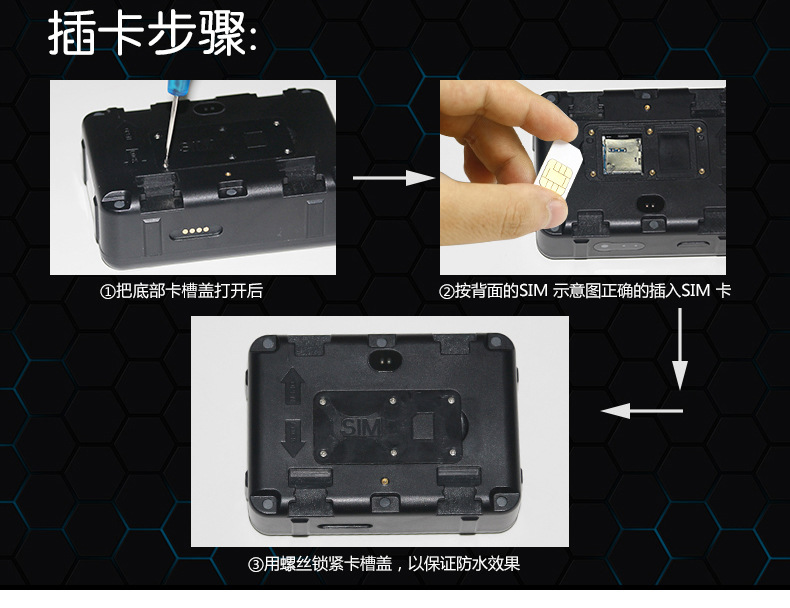 插卡步骤:

①把底部卡槽盖打开后

②按背面的SIM 示意图正确的插入SIM 卡

SIM

③用螺丝锁紧卡槽盖，以保证防水效果