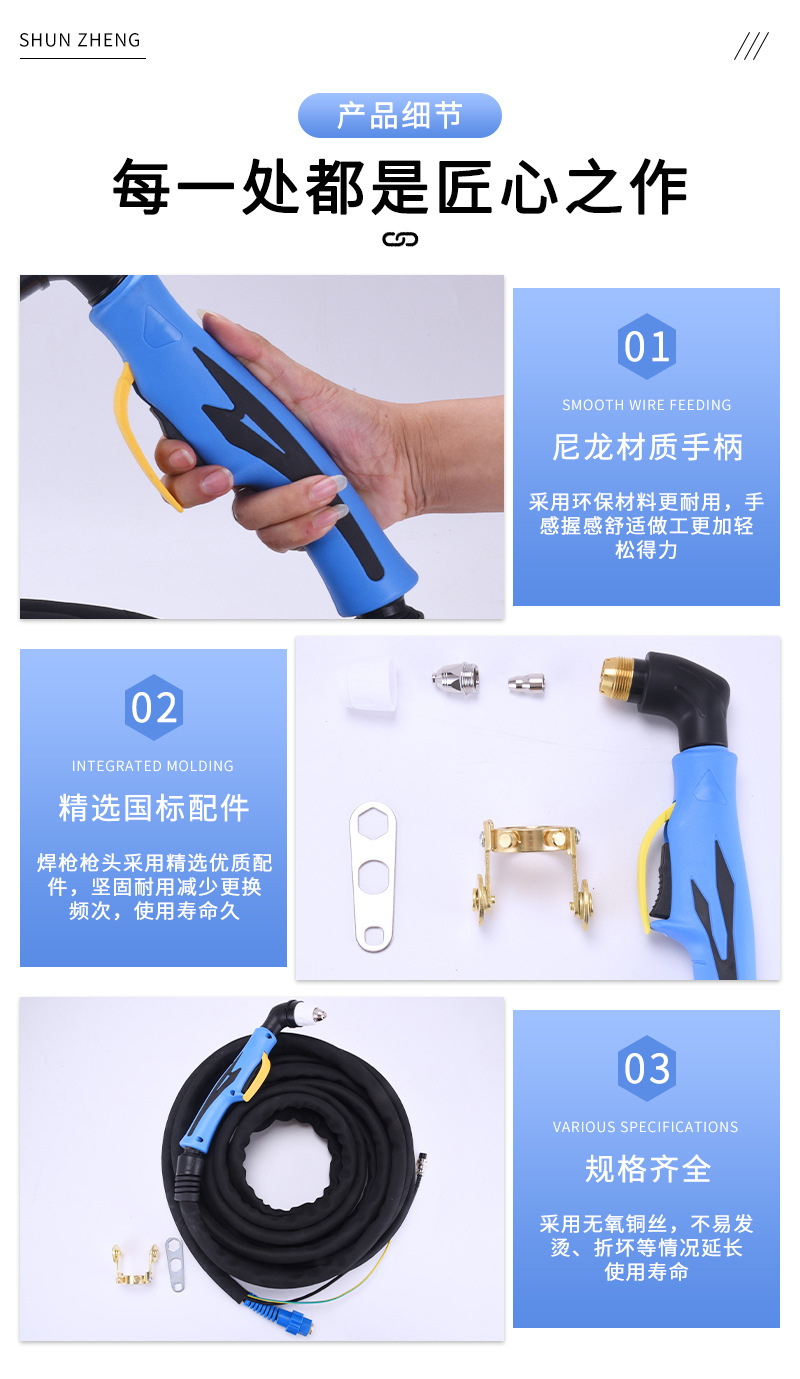 SHUN ZHENG

///

产品细节

每一处都是匠心之作

01

SMOOTH WIRE FEEDING

尼龙材质手柄

采用环保材料更耐用，手感握感舒适做工更加轻松得力

02

INTEGRATED MOLDING

精选国标配件

焊枪枪头采用精选优质配件，坚固耐用减少更换频次，使用寿命久

03

VARIOUS SPECIFICATIONS

规格齐全

采用无氧铜丝，不易发烫、折坏等情况延长使用寿命