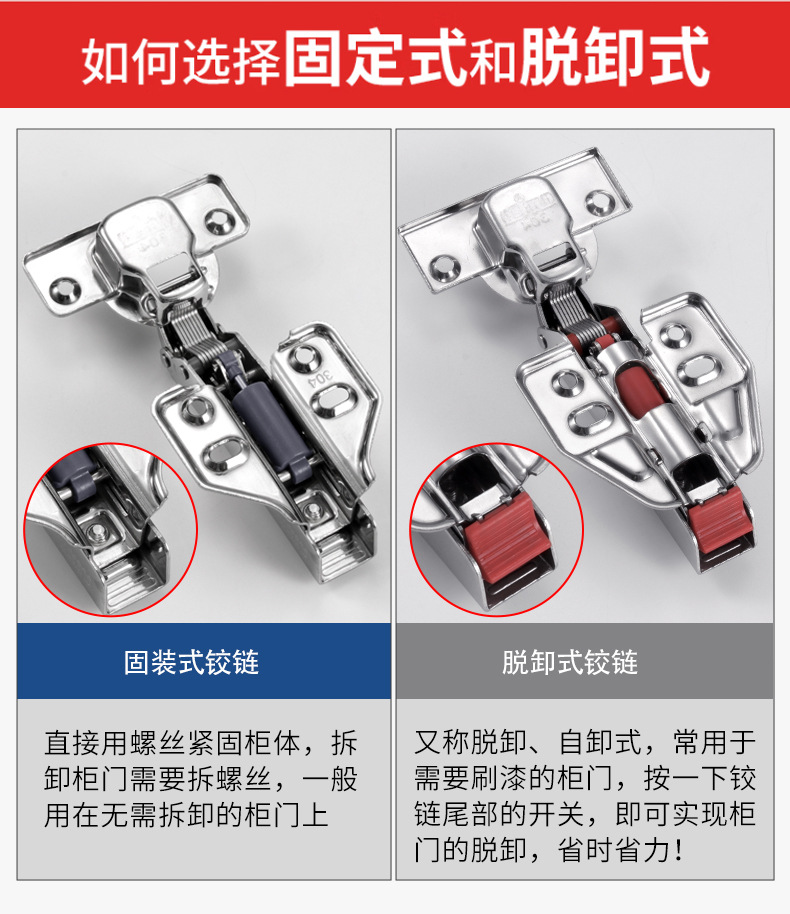 如何选择固定式和脱卸式

304

304

固装式铰链

直接用螺丝紧固柜体，拆卸柜门需要拆螺丝，一般用在无需拆卸的柜门上

脱卸式铰链

又称脱卸、自卸式，常用于需要刷漆的柜门，按一下铰链尾部的开关，即可实现柜门的脱卸，省时省力！