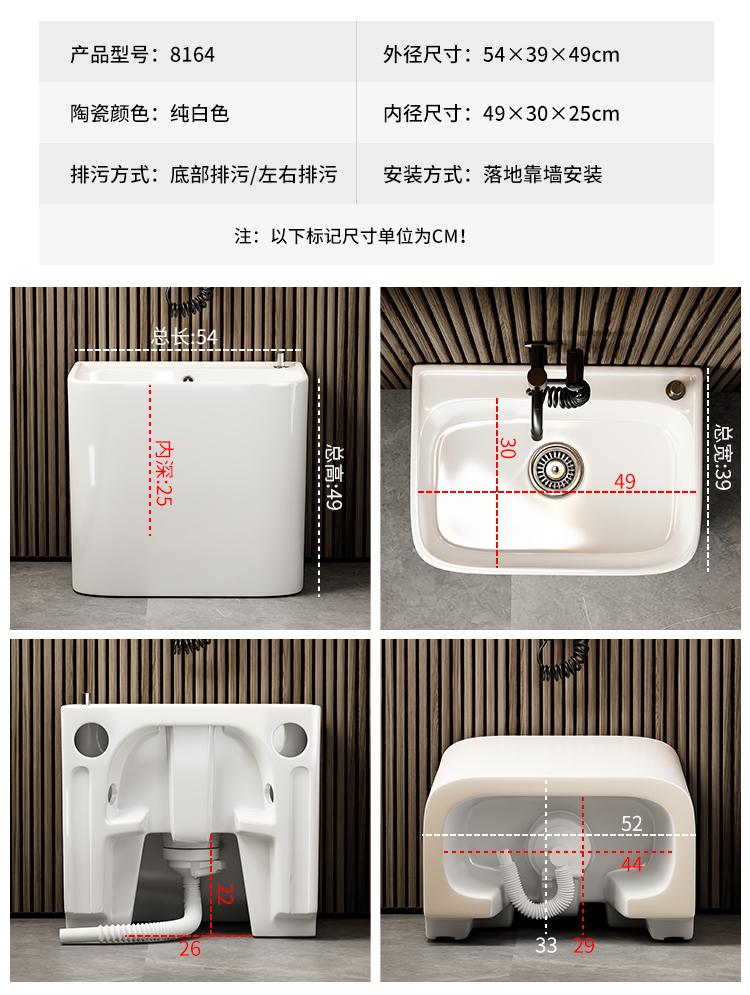 | 产品型号：8164 | 外径尺寸：54×39×49cm |
|---|---|
| 陶瓷颜色：纯白色 | 内径尺寸：49×30×25cm |
| 排污方式：底部排污/左右排污 | 安装方式：落地靠墙安装 |

注：以下标记尺寸单位为CM！

总长:54
内深:25
总高:49

30
49
总宽:39

22
26

52
44
33
29