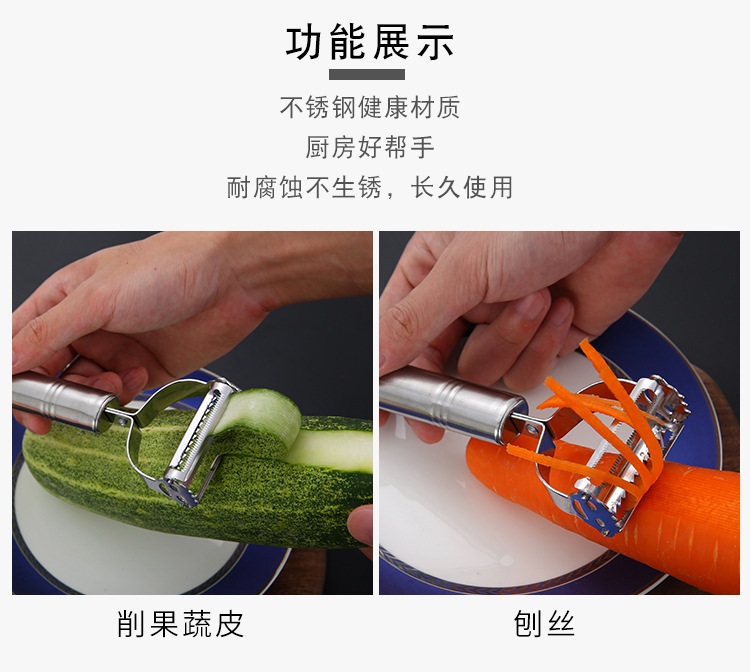 功能展示

不锈钢健康材质
厨房好帮手
耐腐蚀不生锈，长久使用

削果蔬皮

刨丝