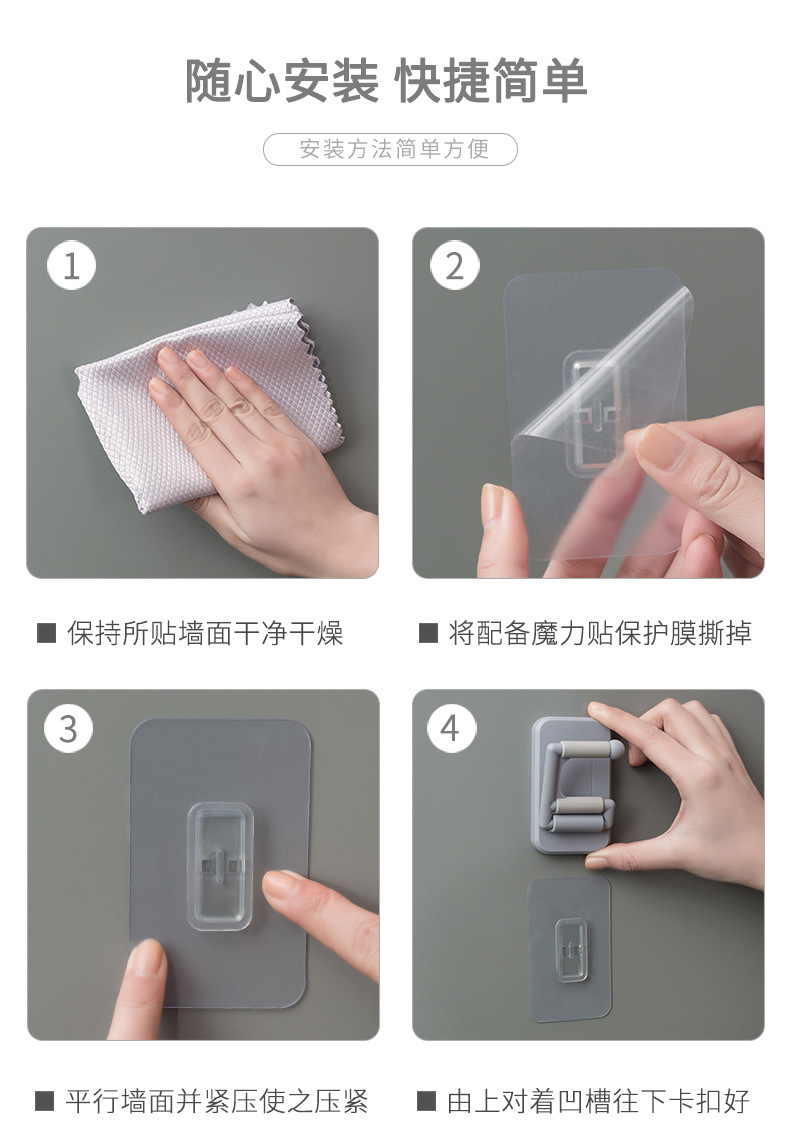 随心安装 快捷简单

安装方法简单方便

1

■ 保持所贴墙面干净干燥

2

■ 将配备魔力贴保护膜撕掉

3

■ 平行墙面并紧压使之压紧

4

■ 由上对着凹槽往下卡扣好