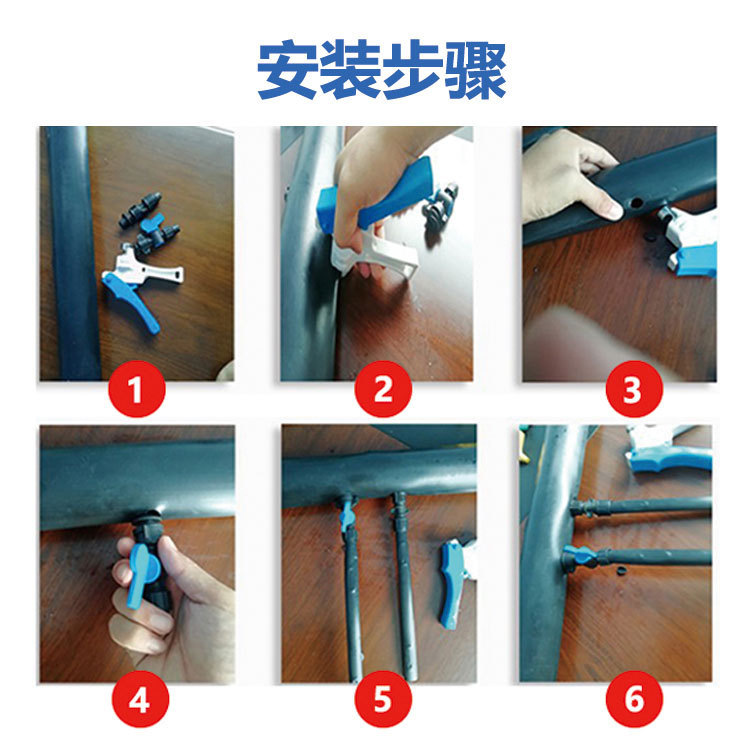 安装步骤

1

2

3

4

5

6