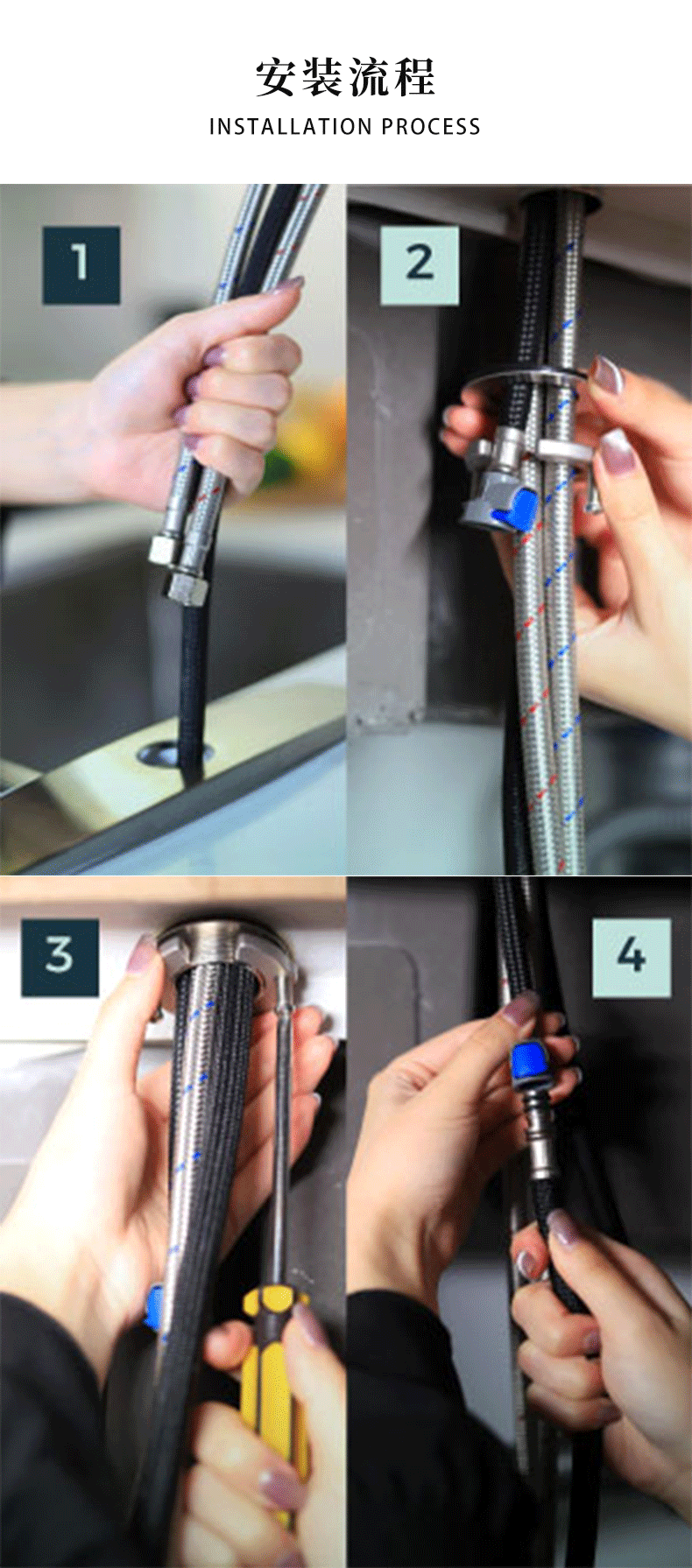 安装流程
INSTALLATION PROCESS

1

2

3

4