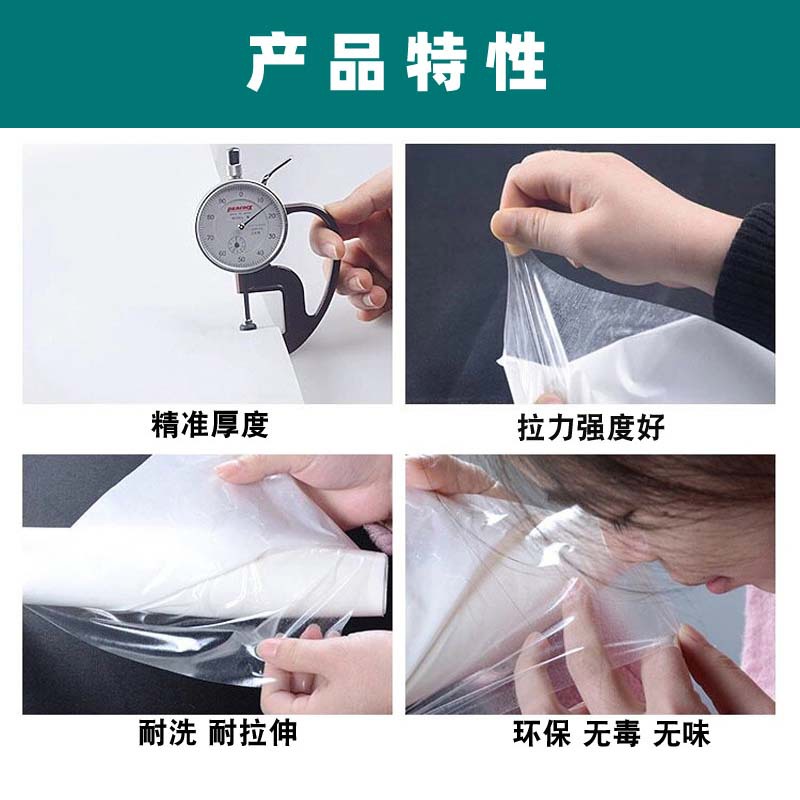 产品特性

精准厚度

拉力强度好

耐洗 耐拉伸

环保 无毒 无味